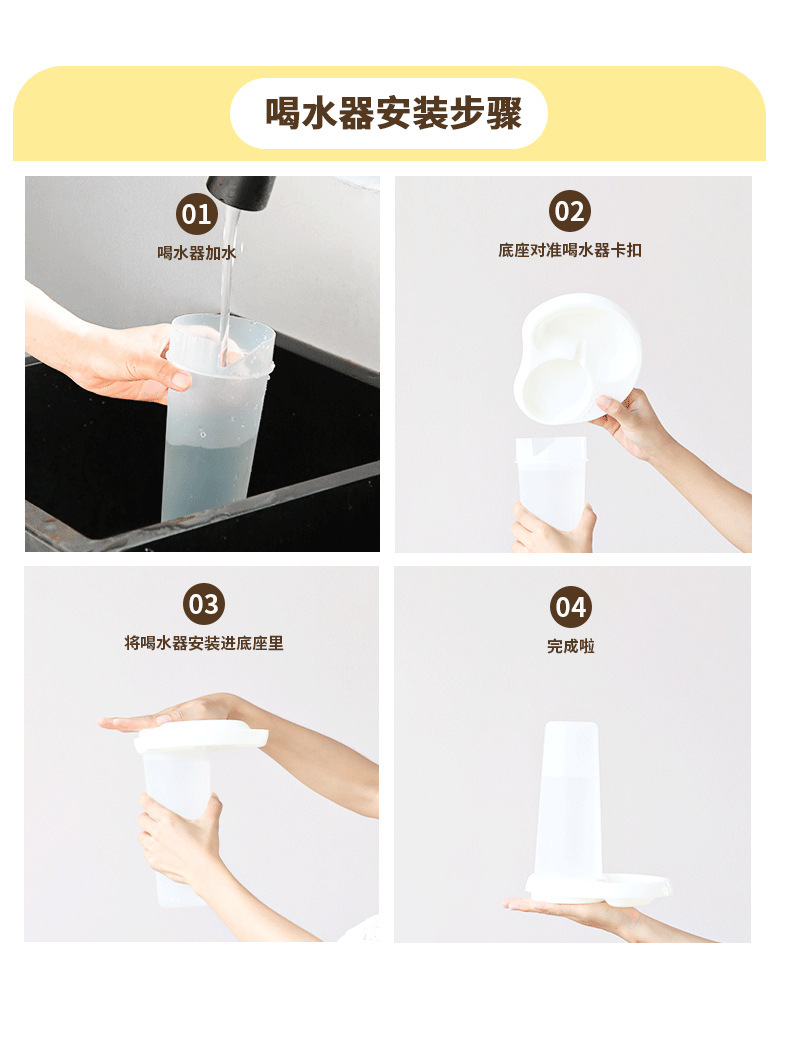 喝水器安装步骤

01
喝水器加水

02
底座对准喝水器卡扣

03
将喝水器安装进底座里

04
完成啦