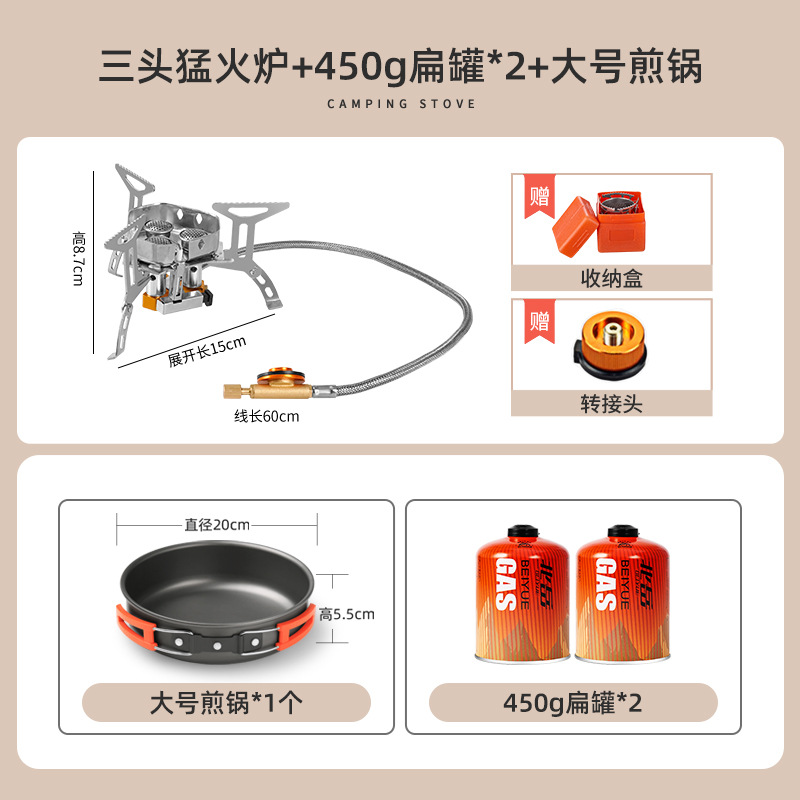 三头猛火炉+450g扁罐*2+大号煎锅

CAMPING STOVE

高8.7cm

展开长15cm

线长60cm

赠

收纳盒

赠

转接头

直径20cm

高5.5cm

大号煎锅*1个

GAS
BEIYUE

GAS
BEIYUE

450g扁罐*2