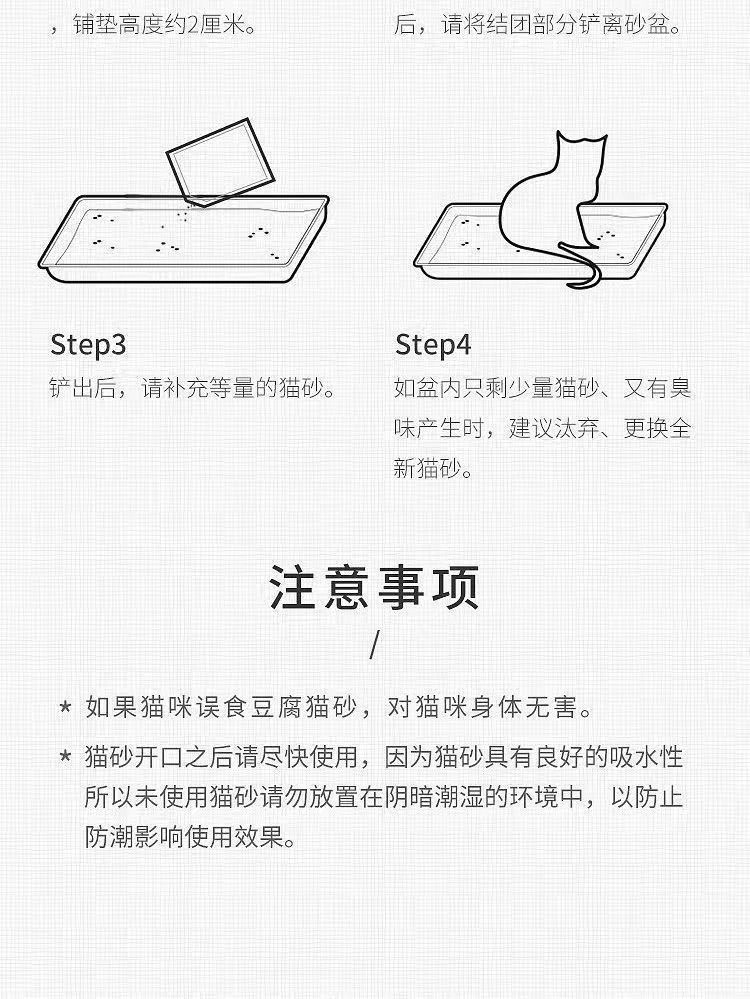 ，铺垫高度约2厘米。

后，请将结团部分铲离砂盆。

Step3

铲出后，请补充等量的猫砂。

Step4

如盆内只剩少量猫砂、又有臭味产生时，建议汰弃、更换全新猫砂。

注意事项

/

* 如果猫咪误食豆腐猫砂，对猫咪身体无害。

* 猫砂开口之后请尽快使用，因为猫砂具有良好的吸水性所以未使用猫砂请勿放置在阴暗潮湿的环境中，以防止防潮影响使用效果。