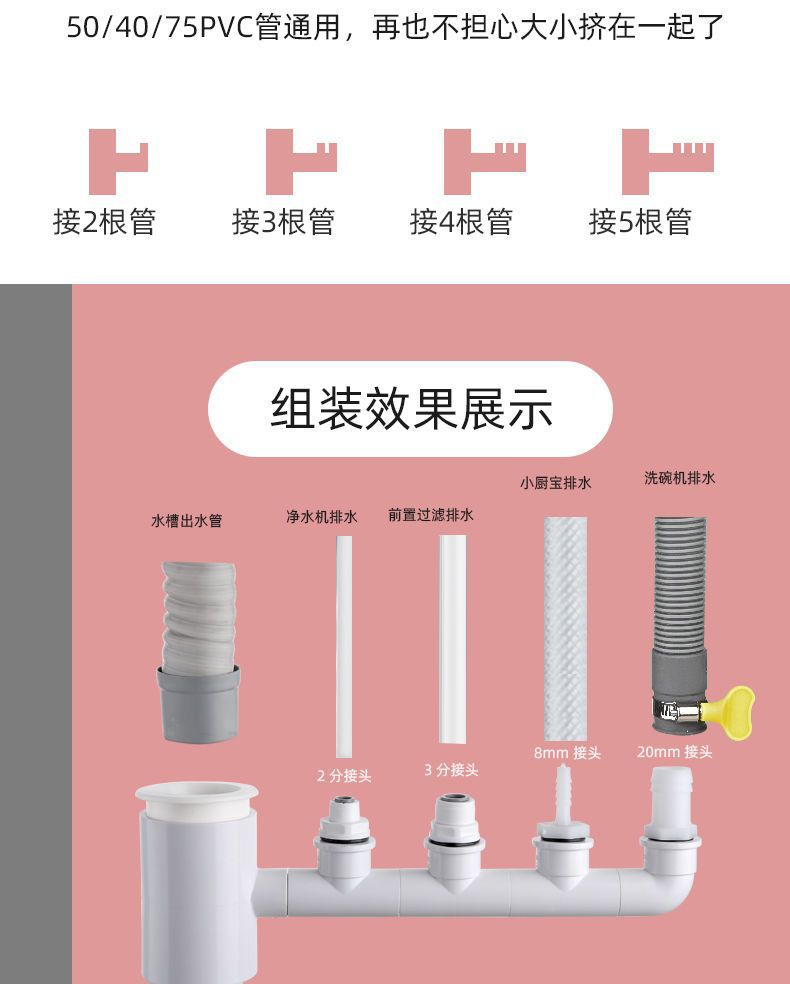 50/40/75PVC管通用，再也不担心大小挤在一起了

接2根管

接3根管

接4根管

接5根管

组装效果展示

水槽出水管

净水机排水

前置过滤排水

小厨宝排水

洗碗机排水

2 分接头

3 分接头

8mm 接头

20mm 接头