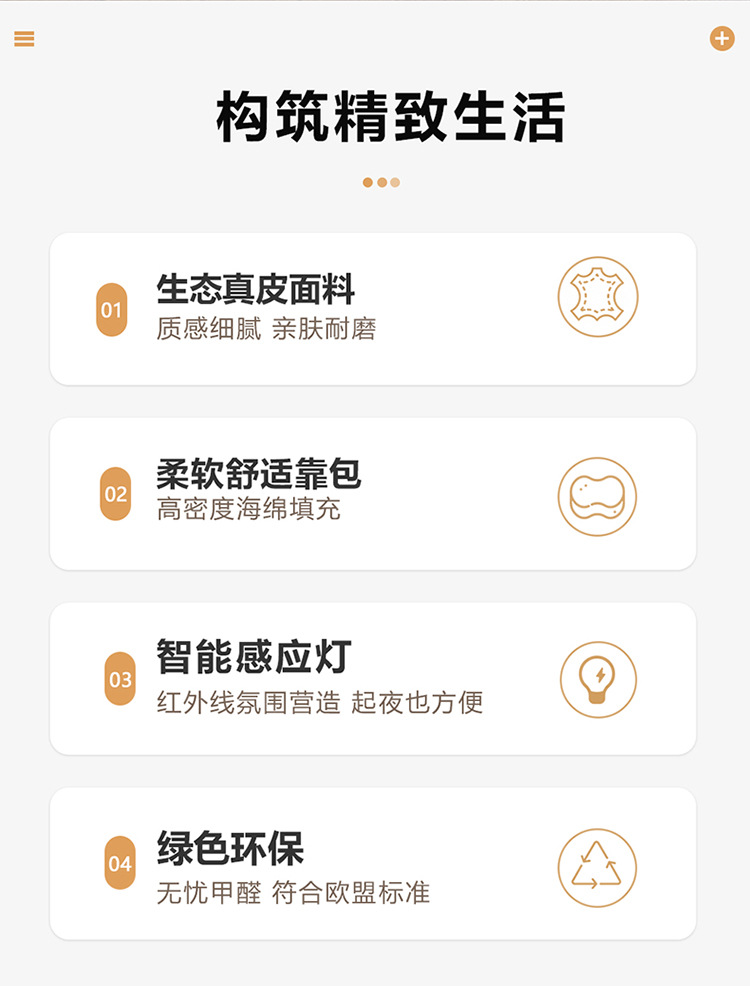 构筑精致生活

01
生态真皮面料
质感细腻 亲肤耐磨

02
柔软舒适靠包
高密度海绵填充

03
智能感应灯
红外线氛围营造 起夜也方便

04
绿色环保
无忧甲醛 符合欧盟标准