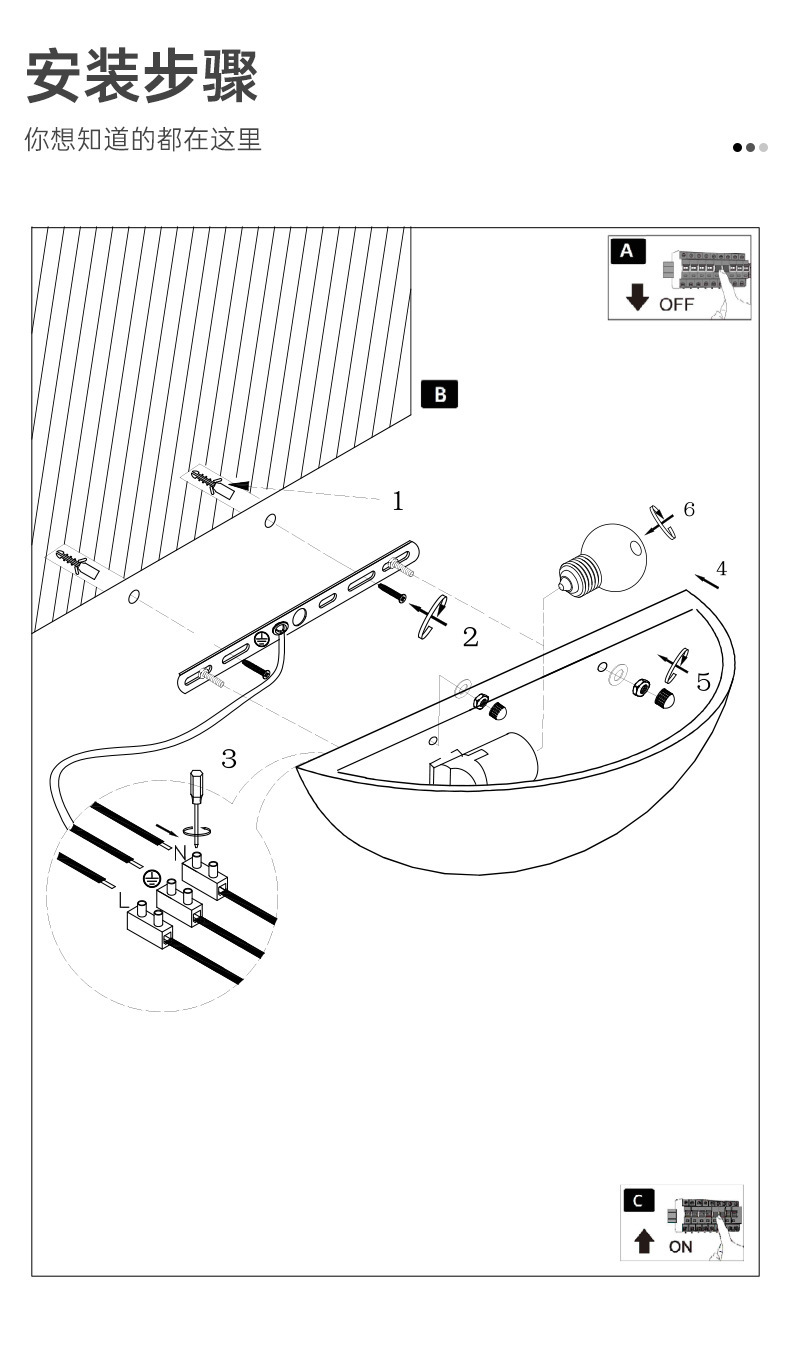 安装步骤
你想知道的都在这里

A
OFF

B

1
6
4
2
5
3
N
L

C
ON