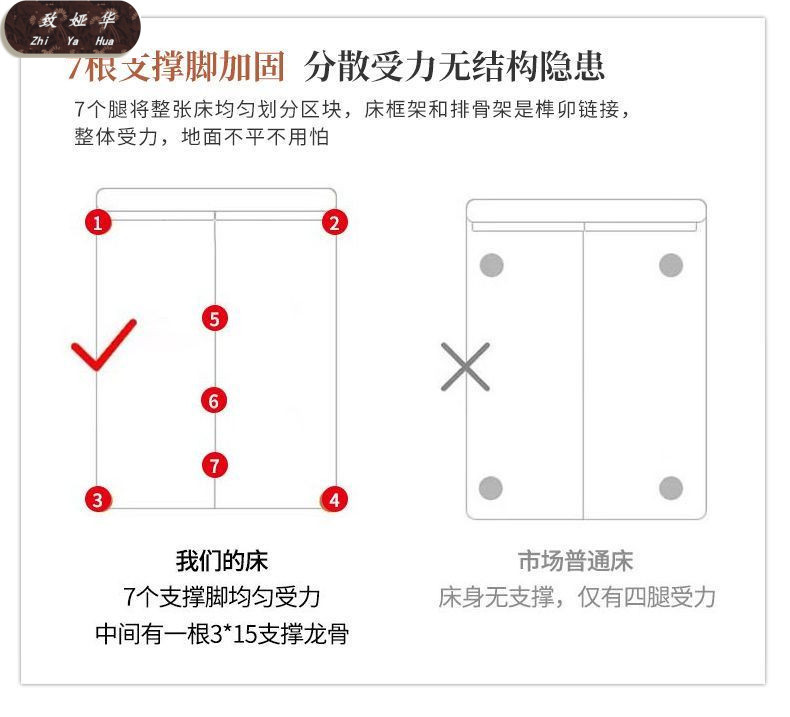 致 娅 华
Zhi Ya Hua

7根支撑脚加固 分散受力无结构隐患

7个腿将整张床均匀划分区块，床框架和排骨架是榫卯链接，整体受力，地面不平不用怕

1
2
5
6
7
3
4

我们的床
7个支撑脚均匀受力
中间有一根3*15支撑龙骨

市场普通床
床身无支撑，仅有四腿受力