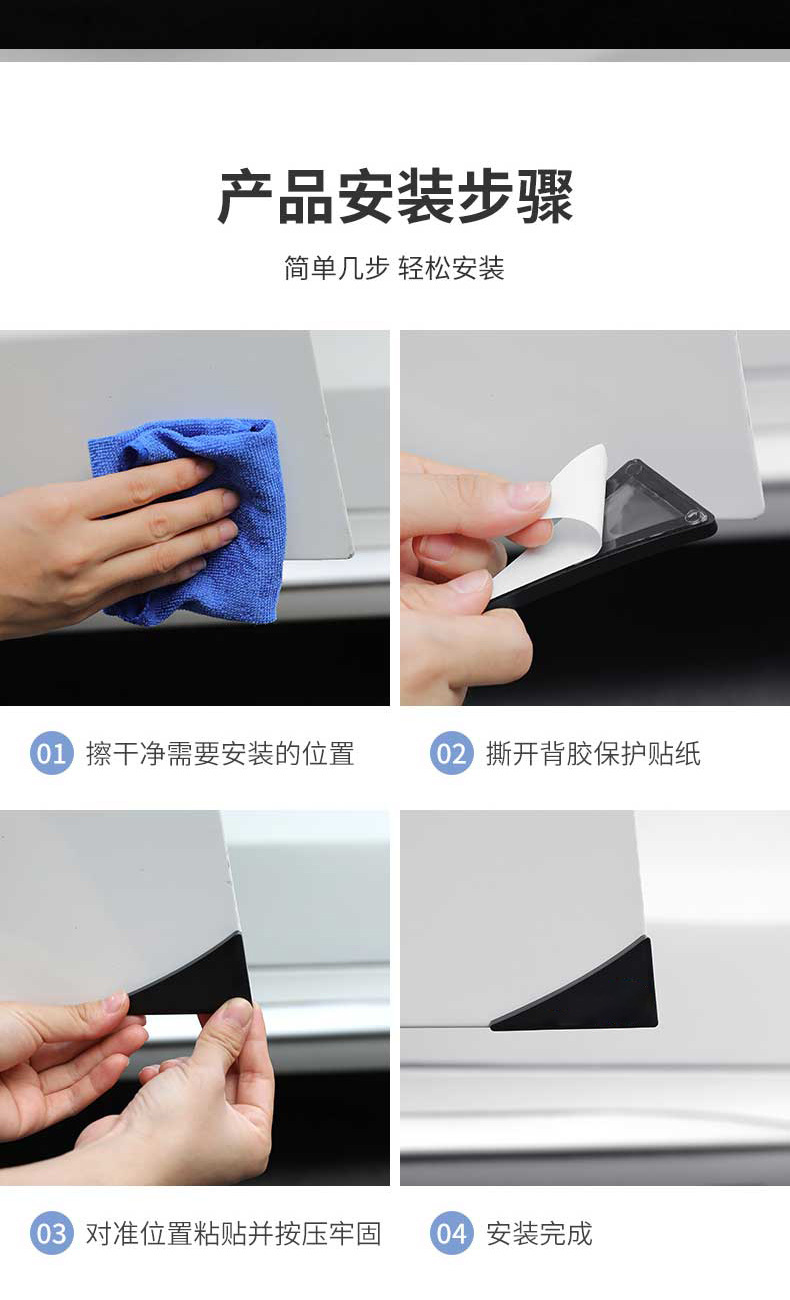 产品安装步骤

简单几步 轻松安装

01 擦干净需要安装的位置

02 撕开背胶保护贴纸

03 对准位置粘贴并按压牢固

04 安装完成