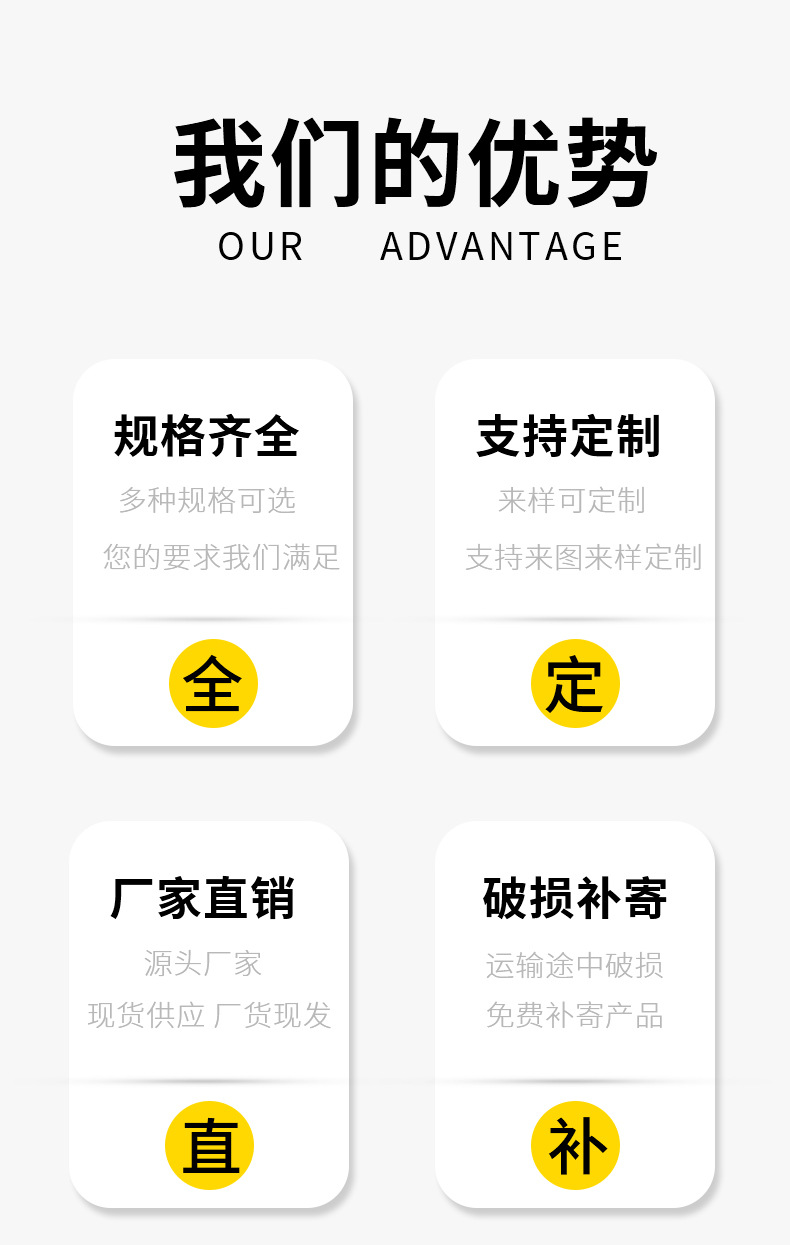 我们的优势
OUR ADVANTAGE

规格齐全
多种规格可选
您的要求我们满足
全

支持定制
来样可定制
支持来图来样定制
定

厂家直销
源头厂家
现货供应 厂货现发
直

破损补寄
运输途中破损
免费补寄产品
补