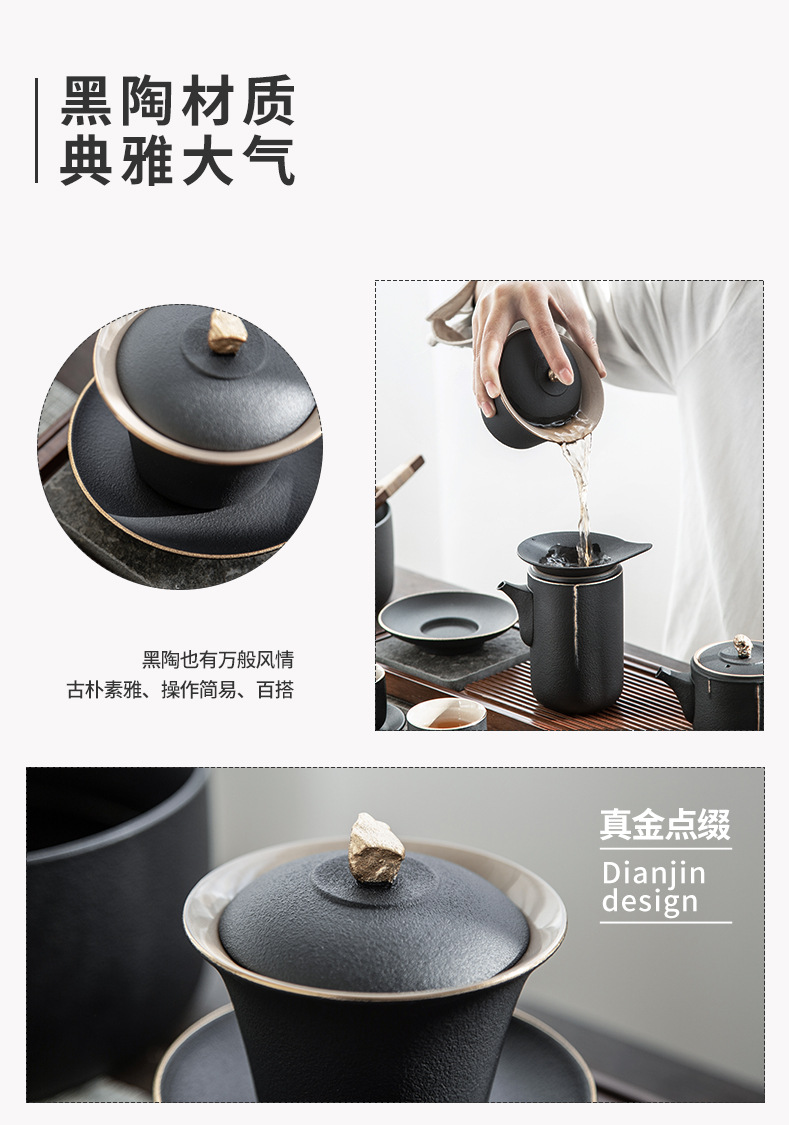 黑陶材质
典雅大气

黑陶也有万般风情
古朴素雅、操作简易、百搭

真金点缀
Dianjin
design