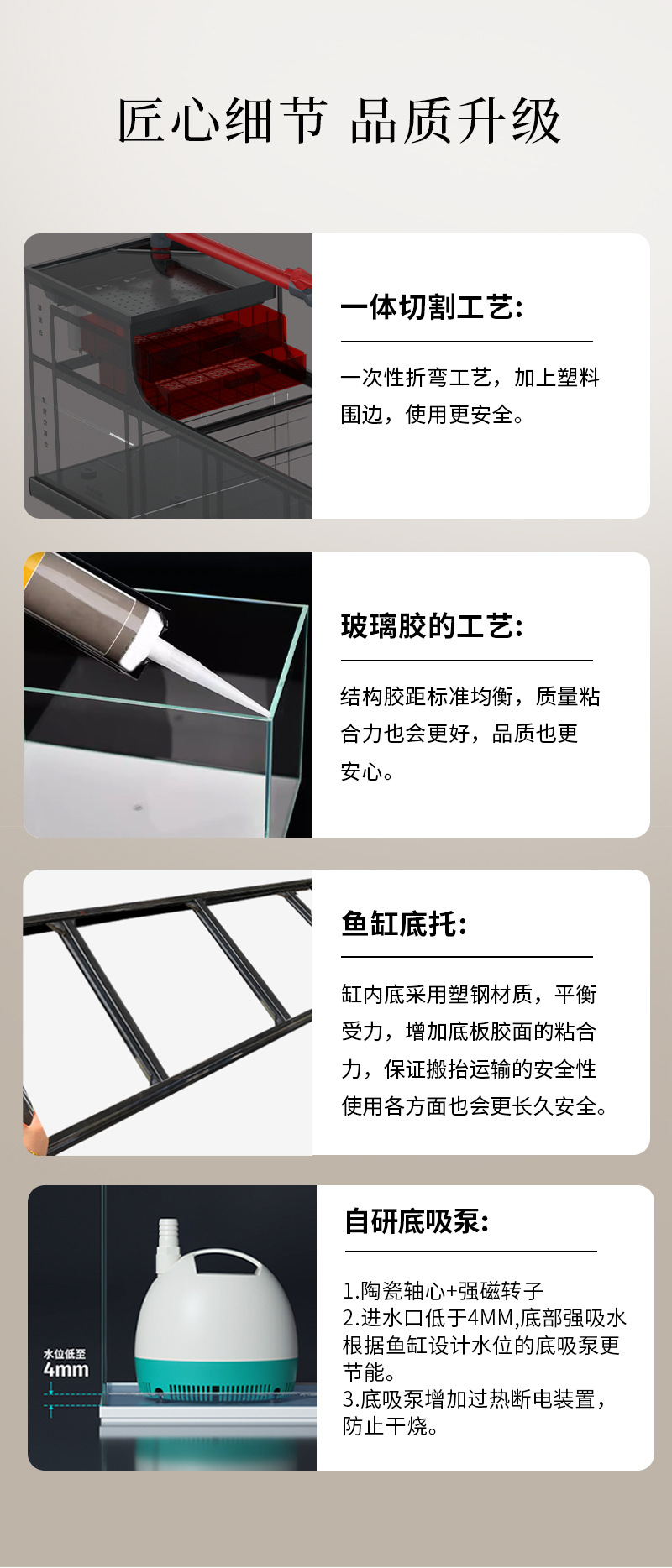 匠心细节 品质升级

一体切割工艺:

一次性折弯工艺，加上塑料围边，使用更安全。

玻璃胶的工艺:

结构胶距标准均衡，质量粘合力也会更好，品质也更安心。

鱼缸底托:

缸内底采用塑钢材质，平衡受力，增加底板胶面的粘合力，保证搬抬运输的安全性使用各方面也会更长久安全。

水位低至
4mm

自研底吸泵:

1.陶瓷轴心+强磁转子
2.进水口低于4MM,底部强吸水根据鱼缸设计水位的底吸泵更节能。
3.底吸泵增加过热断电装置，防止干烧。