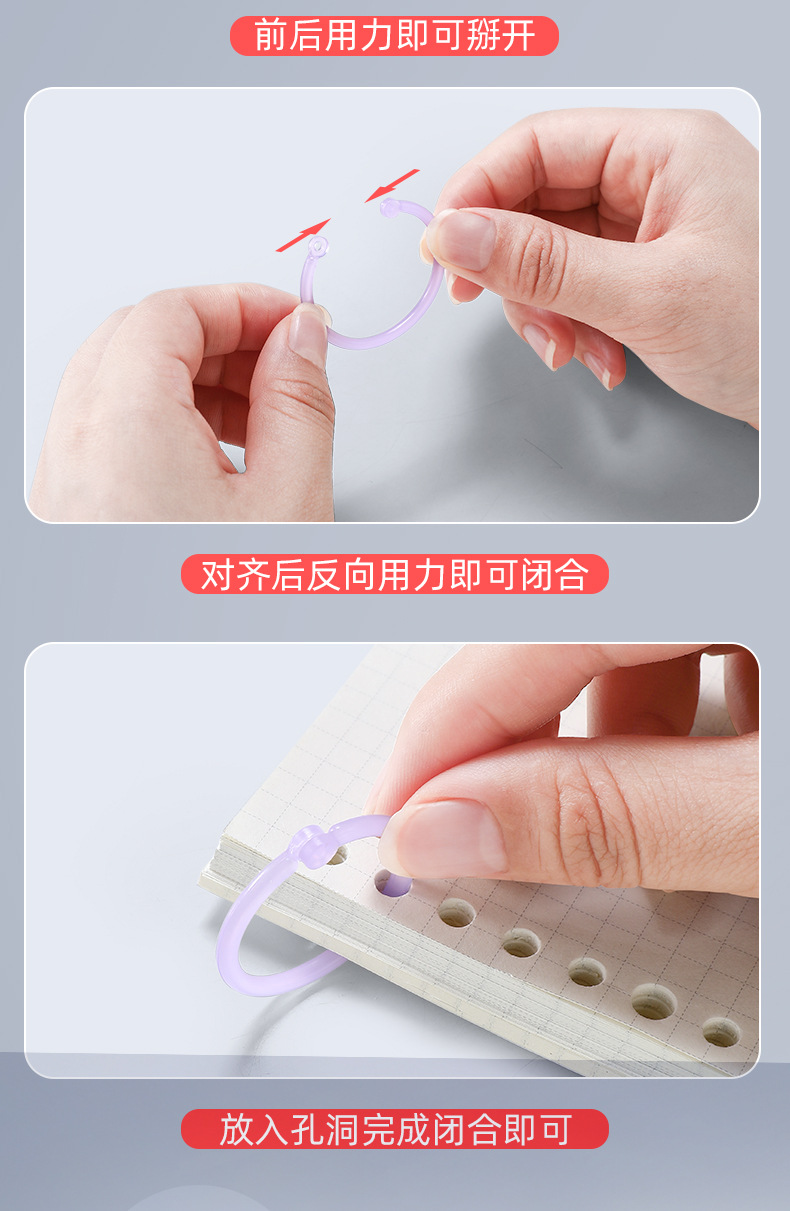 前后用力即可掰开

对齐后反向用力即可闭合

放入孔洞完成闭合即可