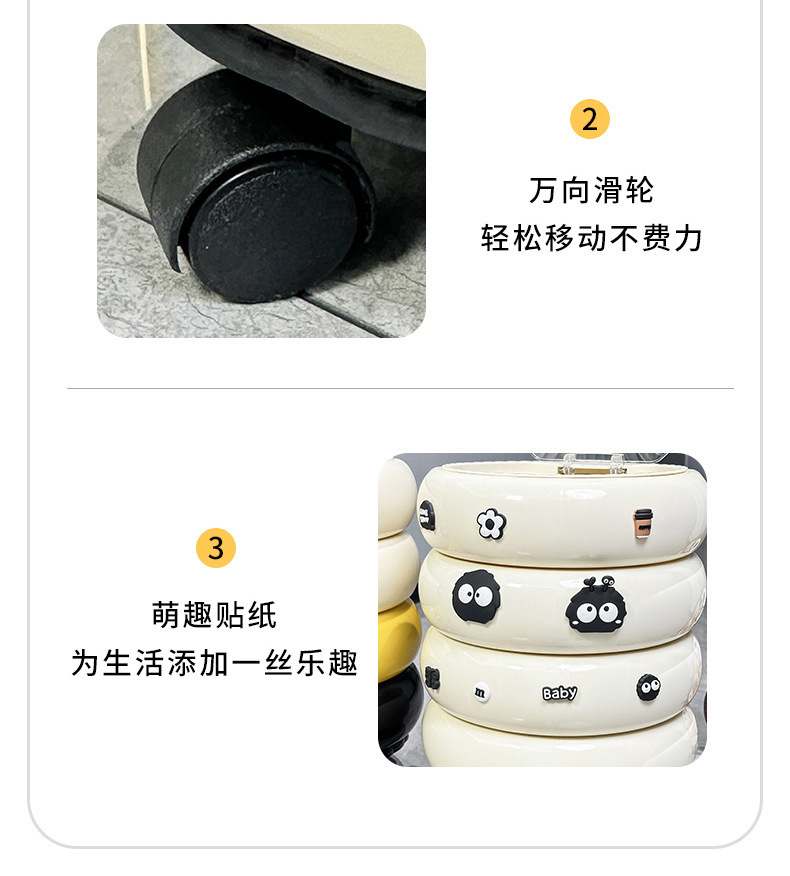 2

万向滑轮
轻松移动不费力

3

萌趣贴纸
为生活添加一丝乐趣

m

Baby