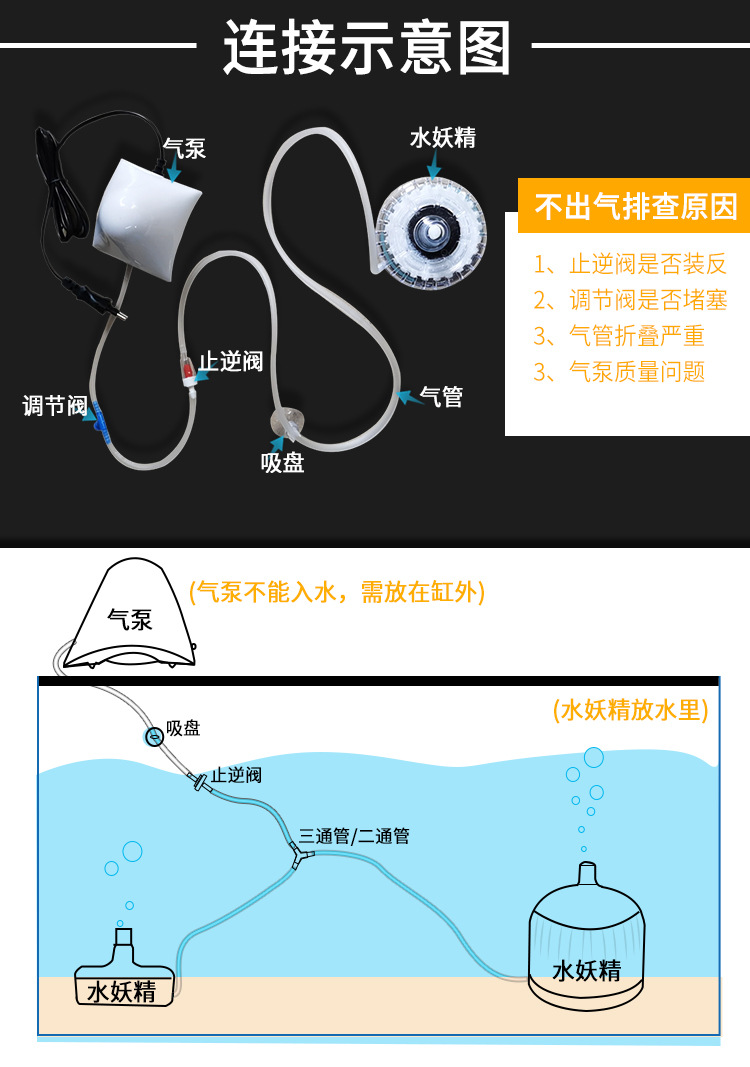 连接示意图

气泵
水妖精
止逆阀
调节阀
气管
吸盘

不出气排查原因

1、止逆阀是否装反
2、调节阀是否堵塞
3、气管折叠严重
3、气泵质量问题

气泵
(气泵不能入水，需放在缸外)
(水妖精放水里)
吸盘
止逆阀
三通管/二通管
水妖精
水妖精