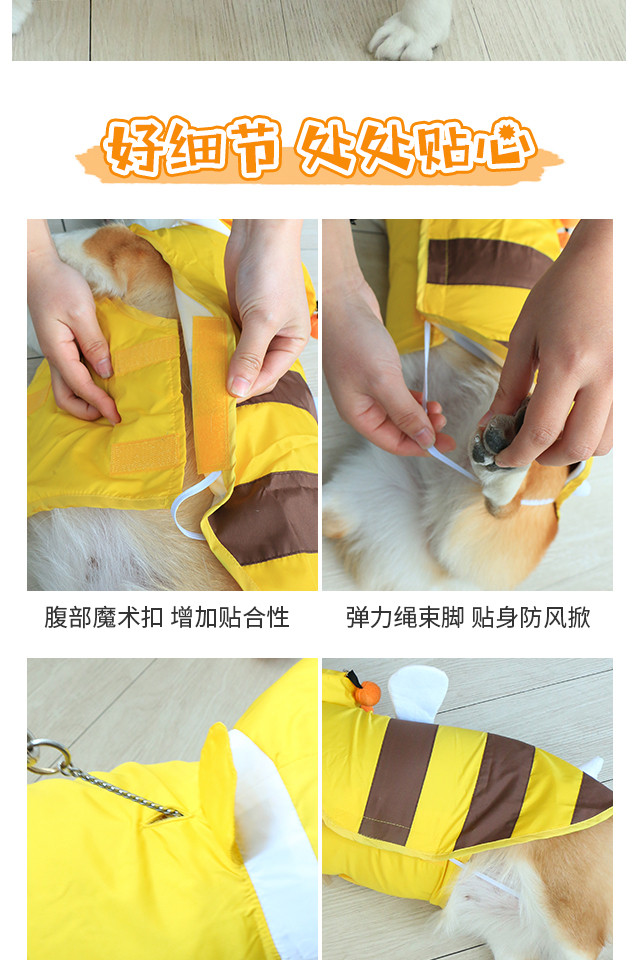 好细节 处处贴心

腹部魔术扣 增加贴合性

弹力绳束脚 贴身防风掀