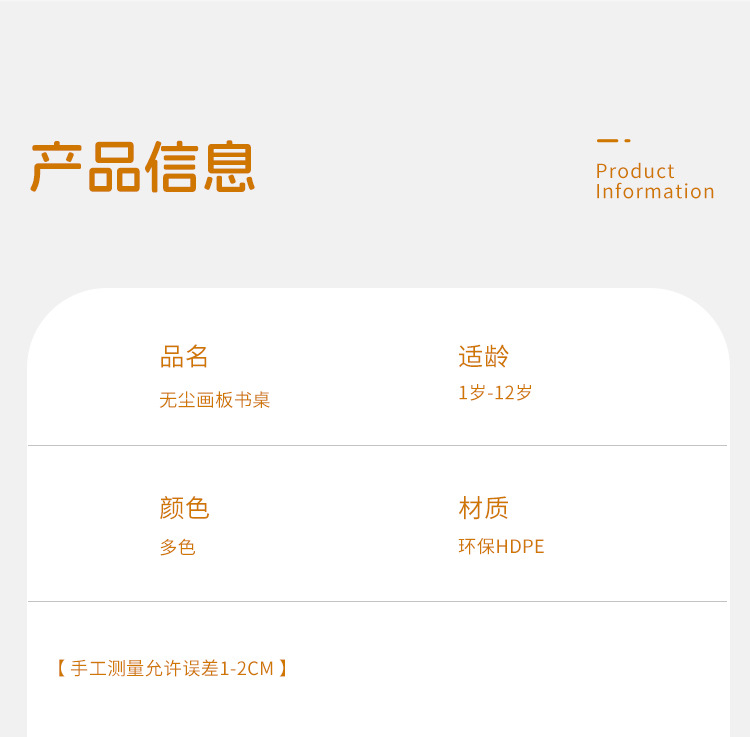 产品信息

Product
Information

品名
无尘画板书桌

适龄
1岁-12岁

颜色
多色

材质
环保HDPE

【手工测量允许误差1-2CM】