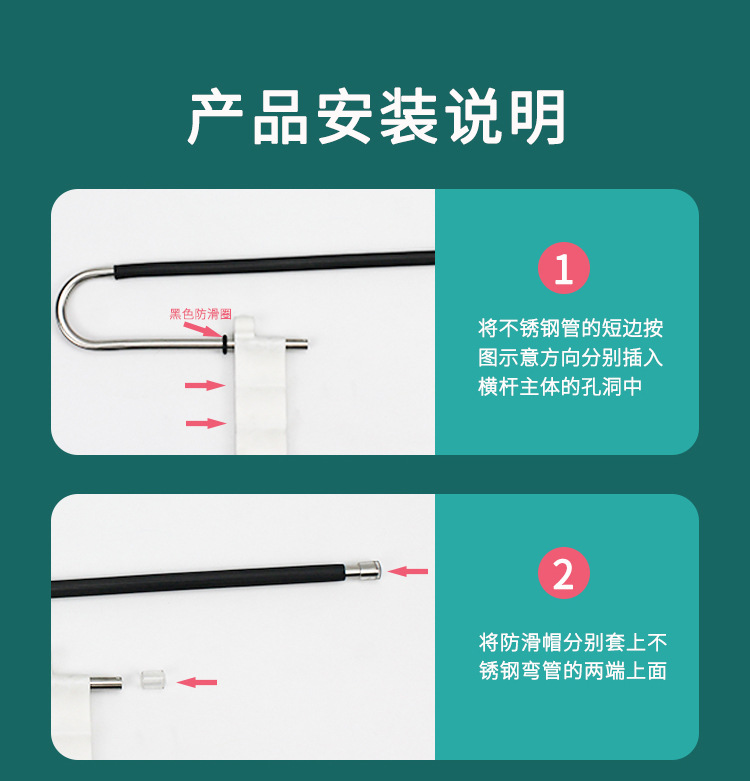 产品安装说明

黑色防滑圈

1

将不锈钢管的短边按图示意方向分别插入横杆主体的孔洞中

2

将防滑帽分别套上不锈钢弯管的两端上面