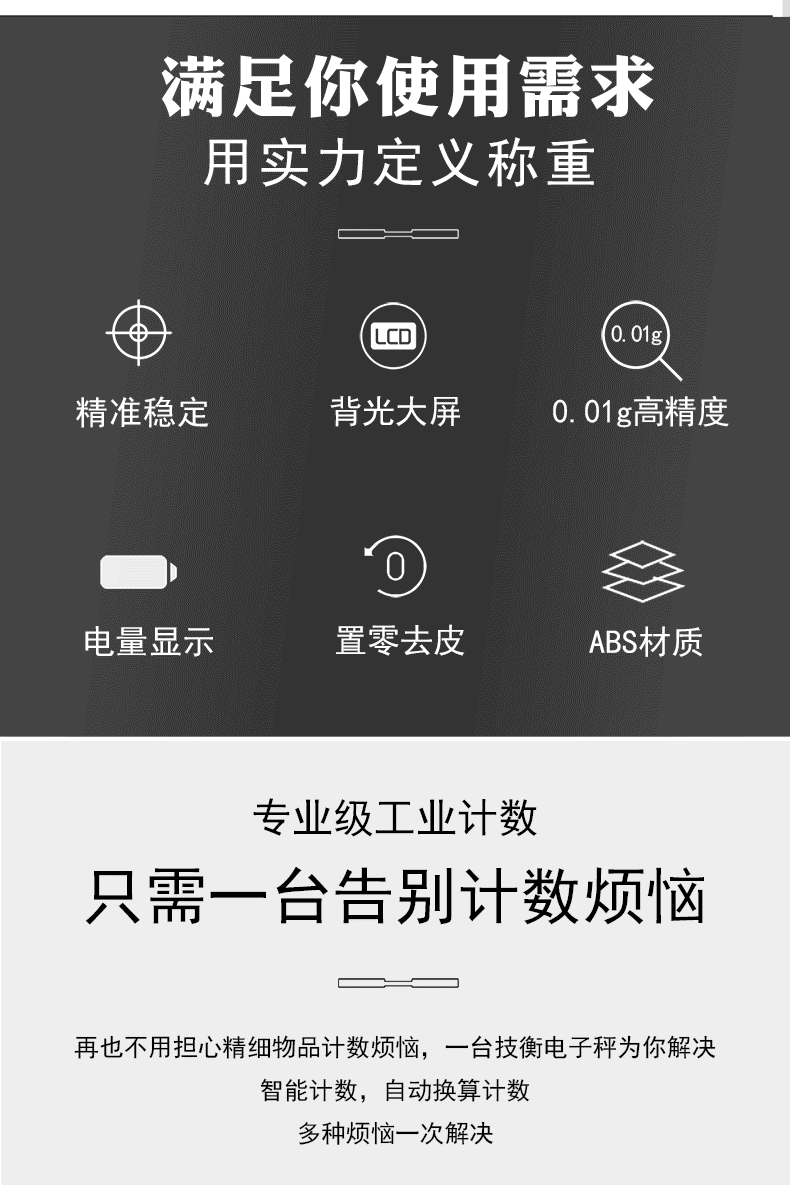 满足你使用需求
用实力定义称重

LCD
0.01g

精准稳定
背光大屏
0.01g高精度

0

电量显示
置零去皮
ABS材质

专业级工业计数
只需一台告别计数烦恼

再也不用担心精细物品计数烦恼，一台技衡电子秤为你解决
智能计数，自动换算计数
多种烦恼一次解决