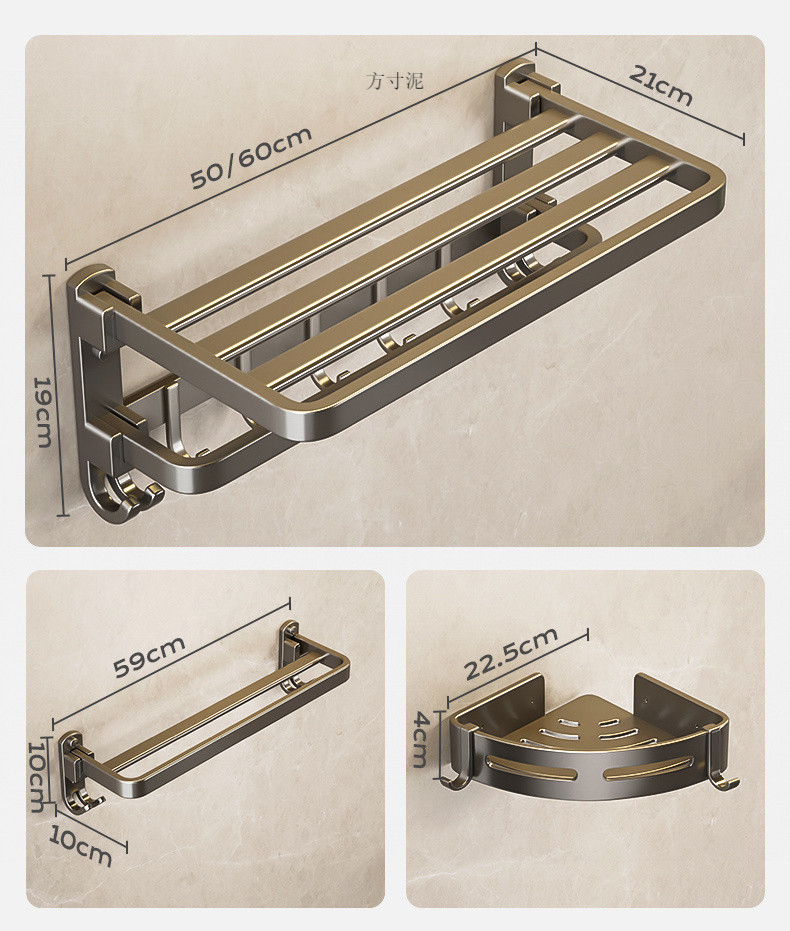 方寸泥

50/60cm

21cm

19cm

59cm

10cm

10cm

22.5cm

4cm