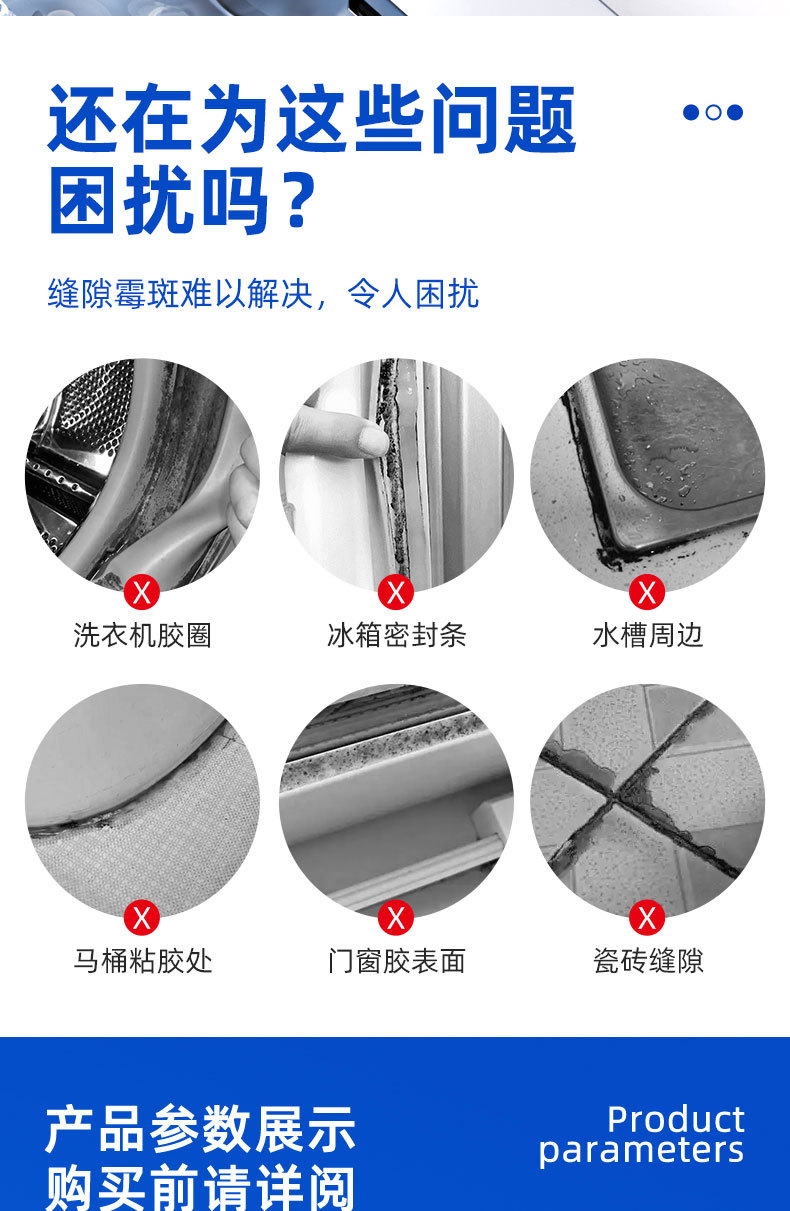 还在为这些问题困扰吗？

缝隙霉斑难以解决，令人困扰

X
洗衣机胶圈

X
冰箱密封条

X
水槽周边

X
马桶粘胶处

X
门窗胶表面

X
瓷砖缝隙

产品参数展示
购买前请详阅

Product parameters