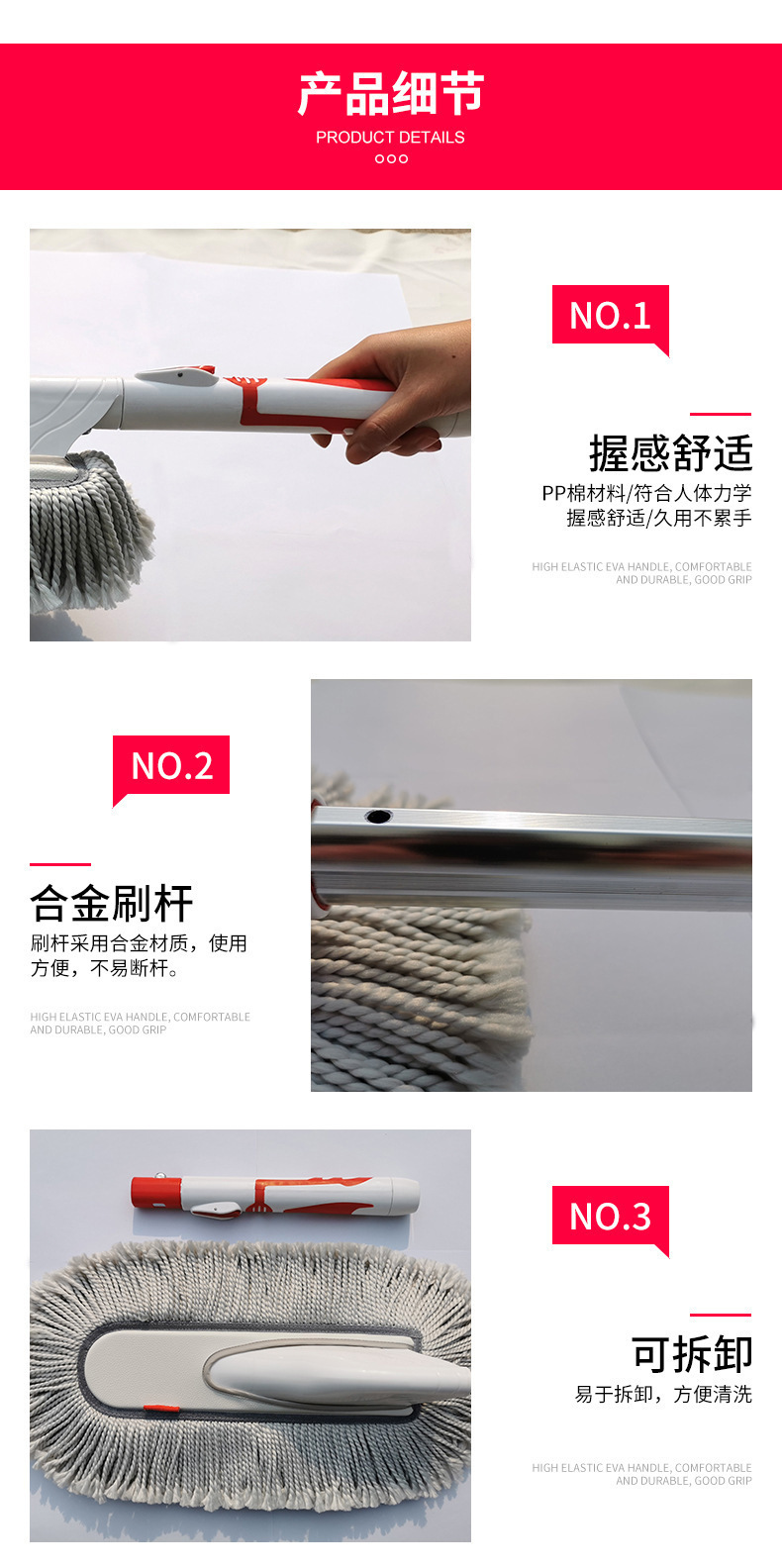 产品细节
PRODUCT DETAILS

NO.1

握感舒适
PP棉材料/符合人体力学
握感舒适/久用不累手

HIGH ELASTIC EVA HANDLE, COMFORTABLE AND DURABLE, GOOD GRIP

NO.2

合金刷杆
刷杆采用合金材质，使用方便，不易断杆。

HIGH ELASTIC EVA HANDLE, COMFORTABLE AND DURABLE, GOOD GRIP

NO.3

可拆卸
易于拆卸，方便清洗

HIGH ELASTIC EVA HANDLE, COMFORTABLE AND DURABLE, GOOD GRIP