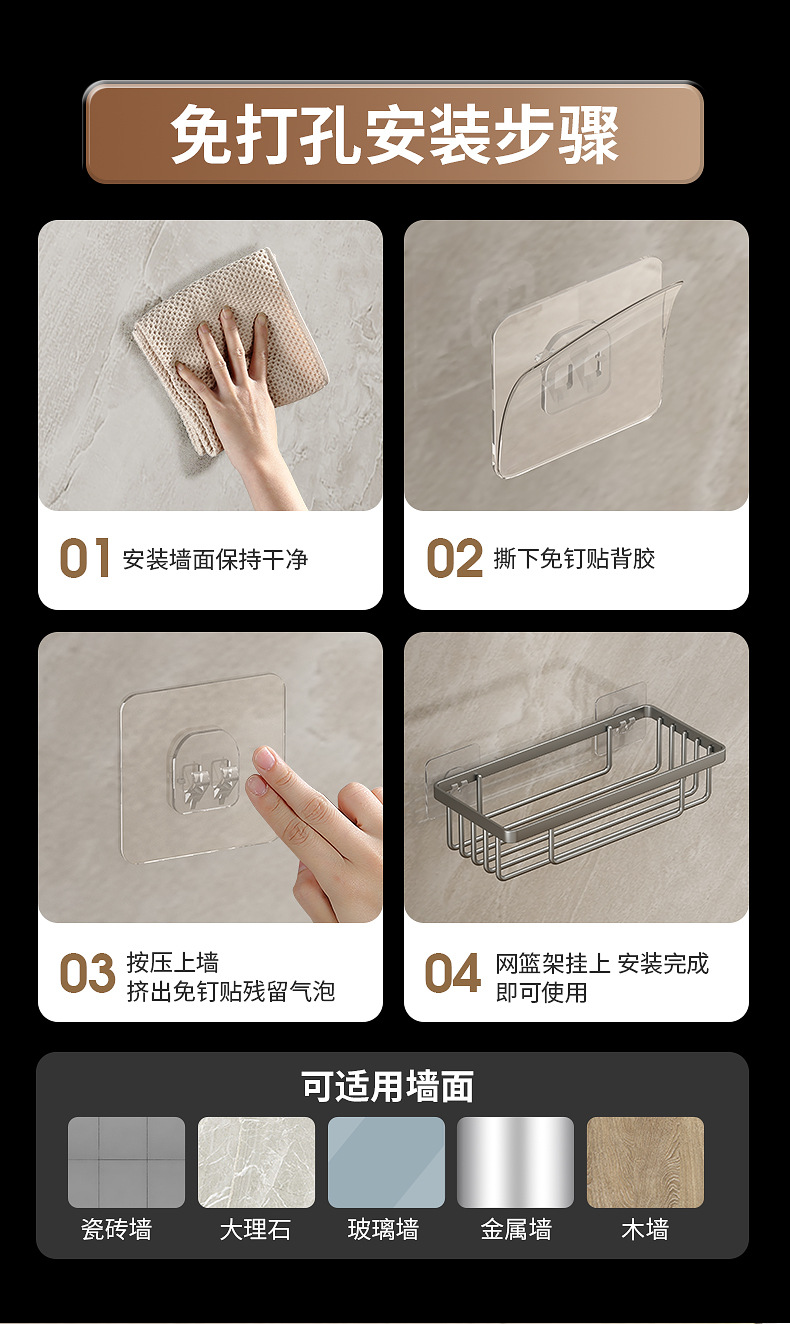 免打孔安装步骤

01 安装墙面保持干净

02 撕下免钉贴背胶

03 按压上墙
挤出免钉贴残留气泡

04 网篮架挂上 安装完成
即可使用

可适用墙面

瓷砖墙 大理石 玻璃墙 金属墙 木墙