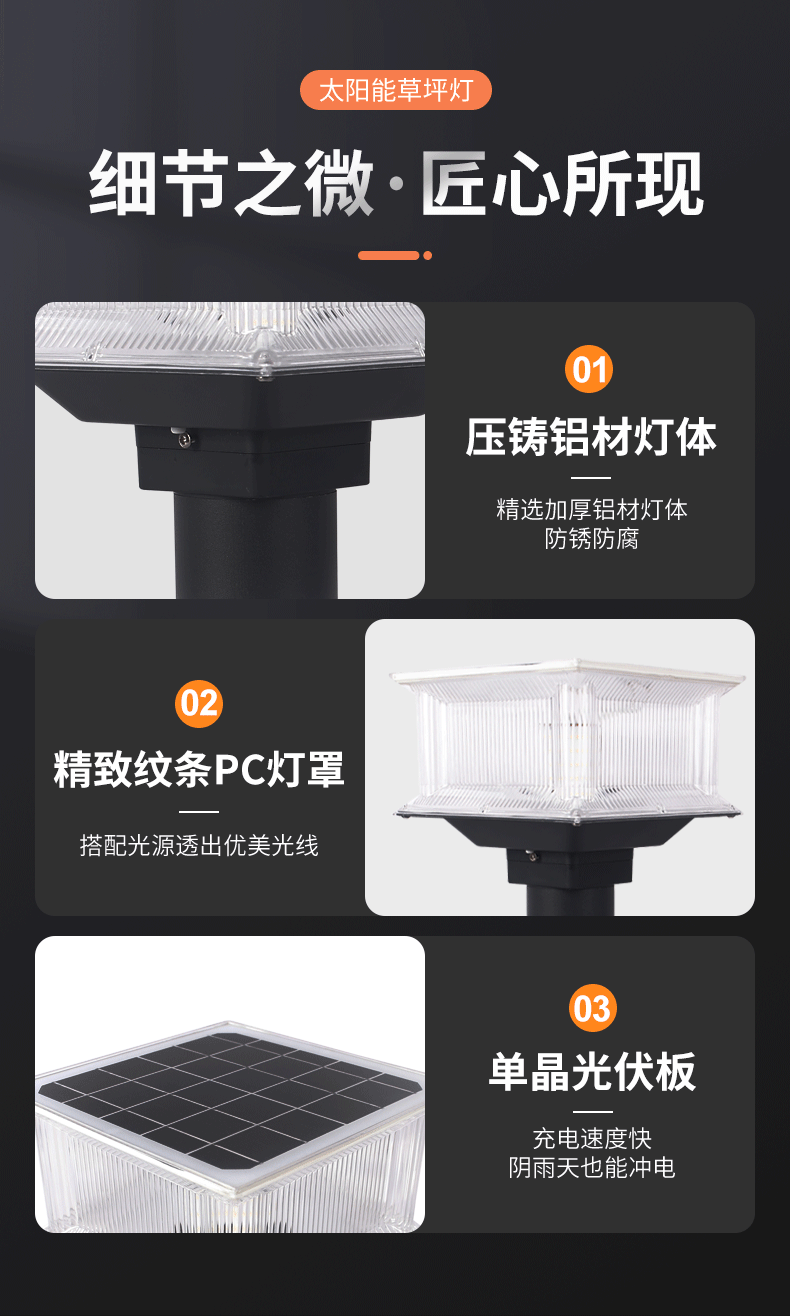 太阳能草坪灯

细节之微·匠心所现

01

压铸铝材灯体

精选加厚铝材灯体
防锈防腐

02

精致纹条PC灯罩

搭配光源透出优美光线

03

单晶光伏板

充电速度快
阴雨天也能冲电