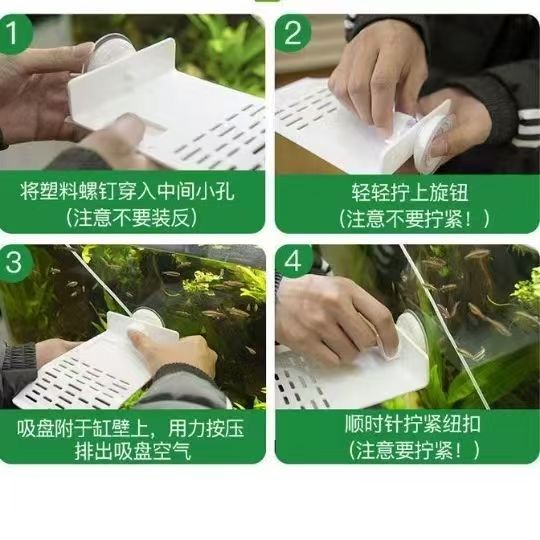 1

将塑料螺钉穿入中间小孔
（注意不要装反）

2

轻轻拧上旋钮
（注意不要拧紧！）

3

吸盘附于缸壁上，用力按压
排出吸盘空气

4

顺时针拧紧纽扣
（注意要拧紧！）