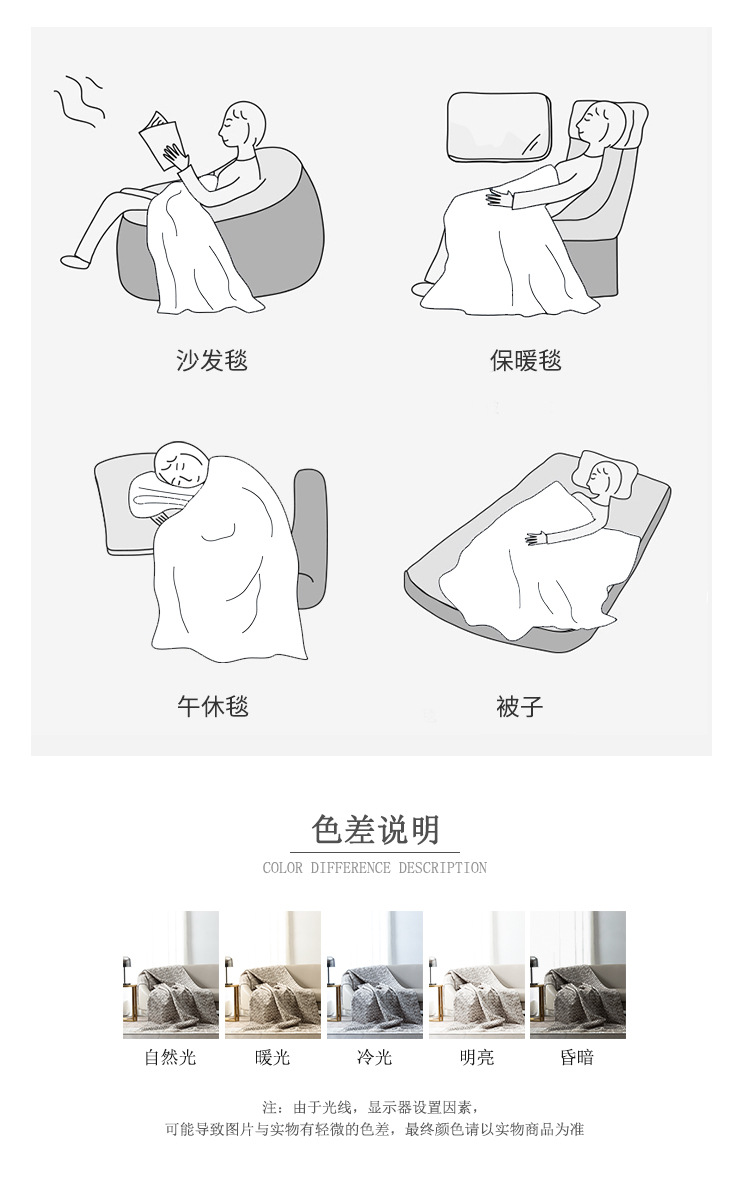 沙发毯

保暖毯

午休毯

被子

色差说明

COLOR DIFFERENCE DESCRIPTION

自然光

暖光

冷光

明亮

昏暗

注：由于光线，显示器设置因素，
可能导致图片与实物有轻微的色差，最终颜色请以实物商品为准