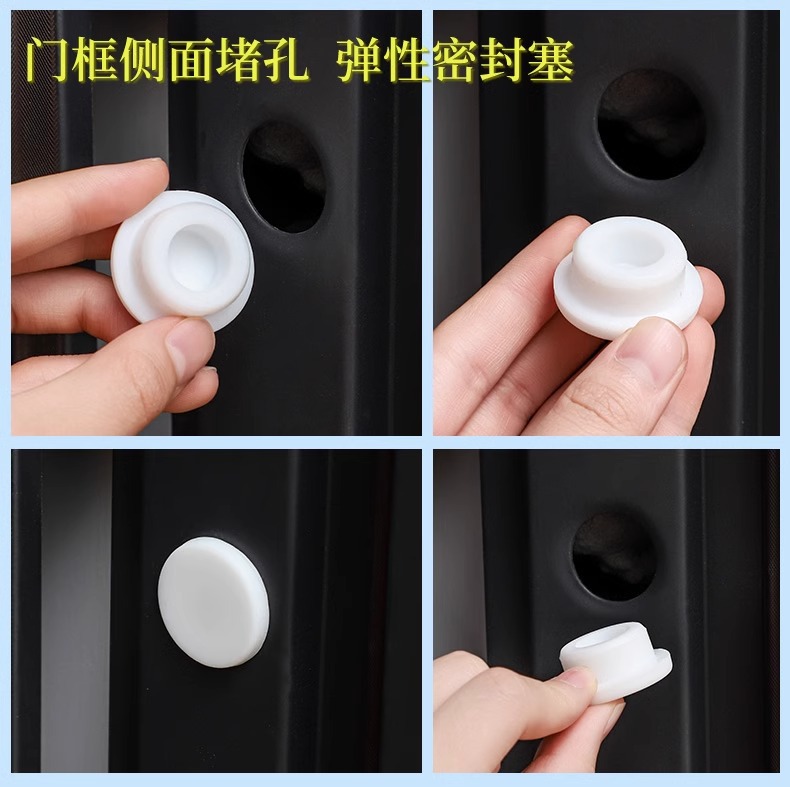 门框侧面堵孔 弹性密封塞