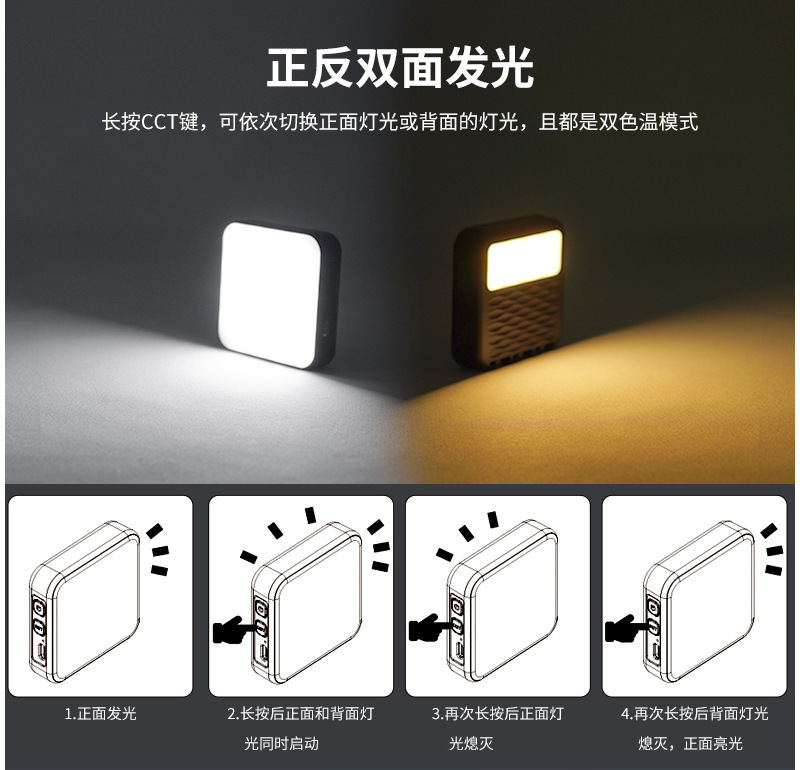 正反双面发光

长按CCT键，可依次切换正面灯光或背面的灯光，且都是双色温模式

1.正面发光

2.长按后正面和背面灯光同时启动

3.再次长按后正面灯光熄灭

4.再次长按后背面灯光熄灭，正面亮光