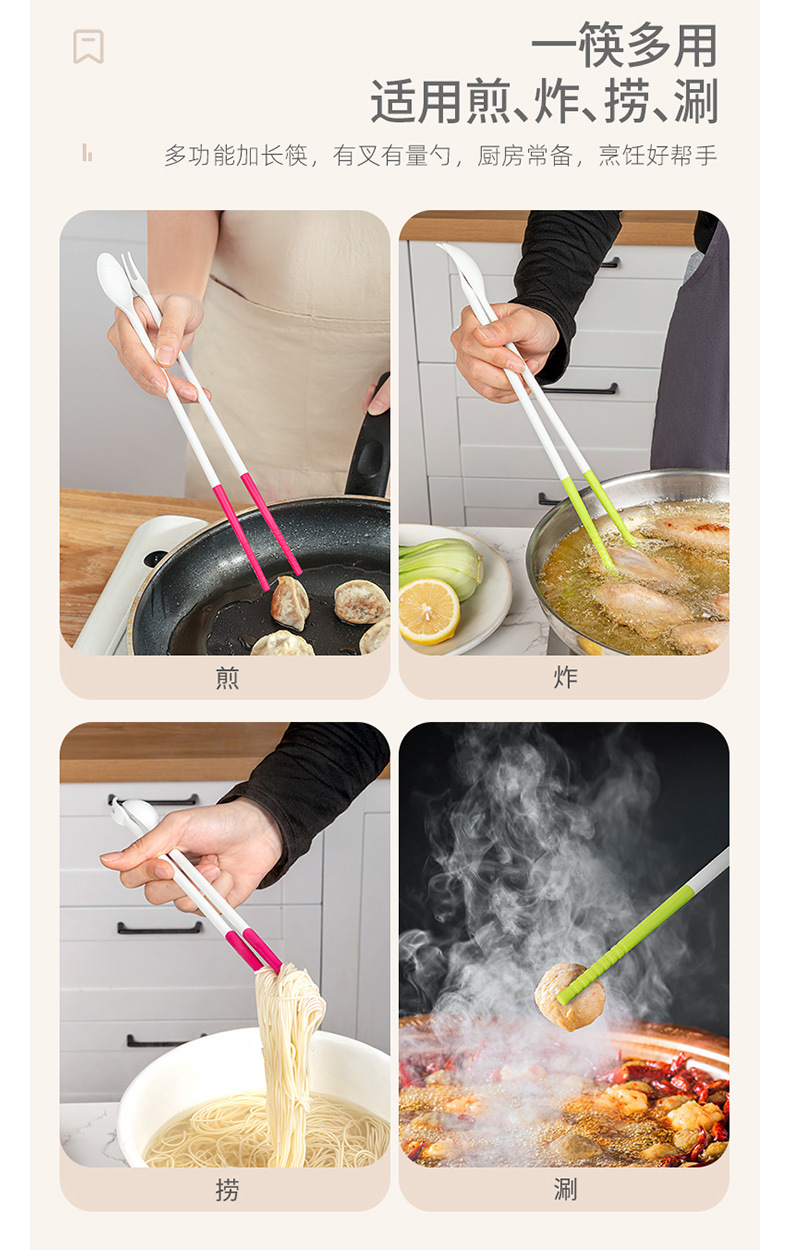 一筷多用
适用煎、炸、捞、涮

多功能加长筷，有叉有量勺，厨房常备，烹饪好帮手

煎

炸

捞

涮