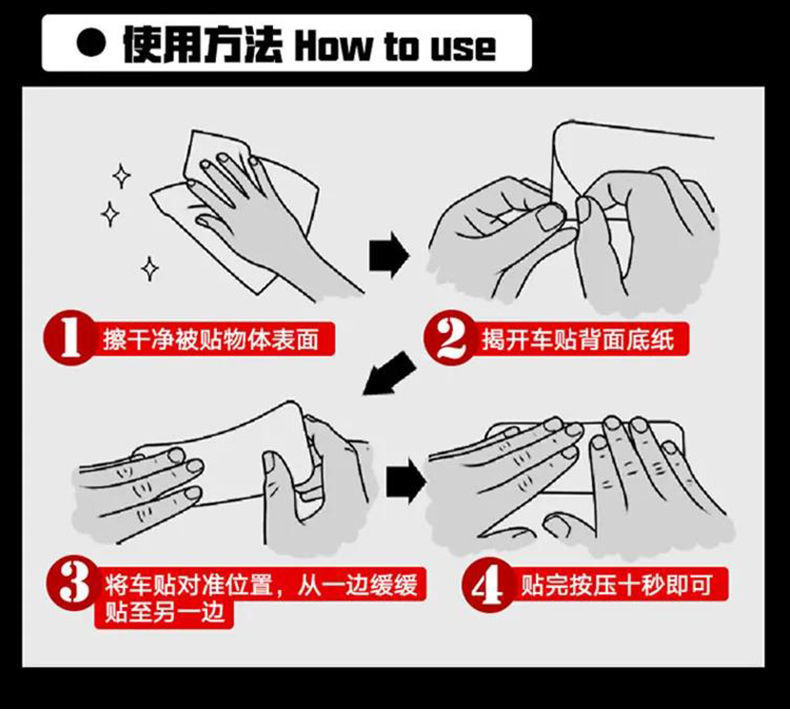 ● 使用方法 How to use

1 擦干净被贴物体表面

2 揭开车贴背面底纸

3 将车贴对准位置，从一边缓缓贴至另一边

4 贴完按压十秒即可