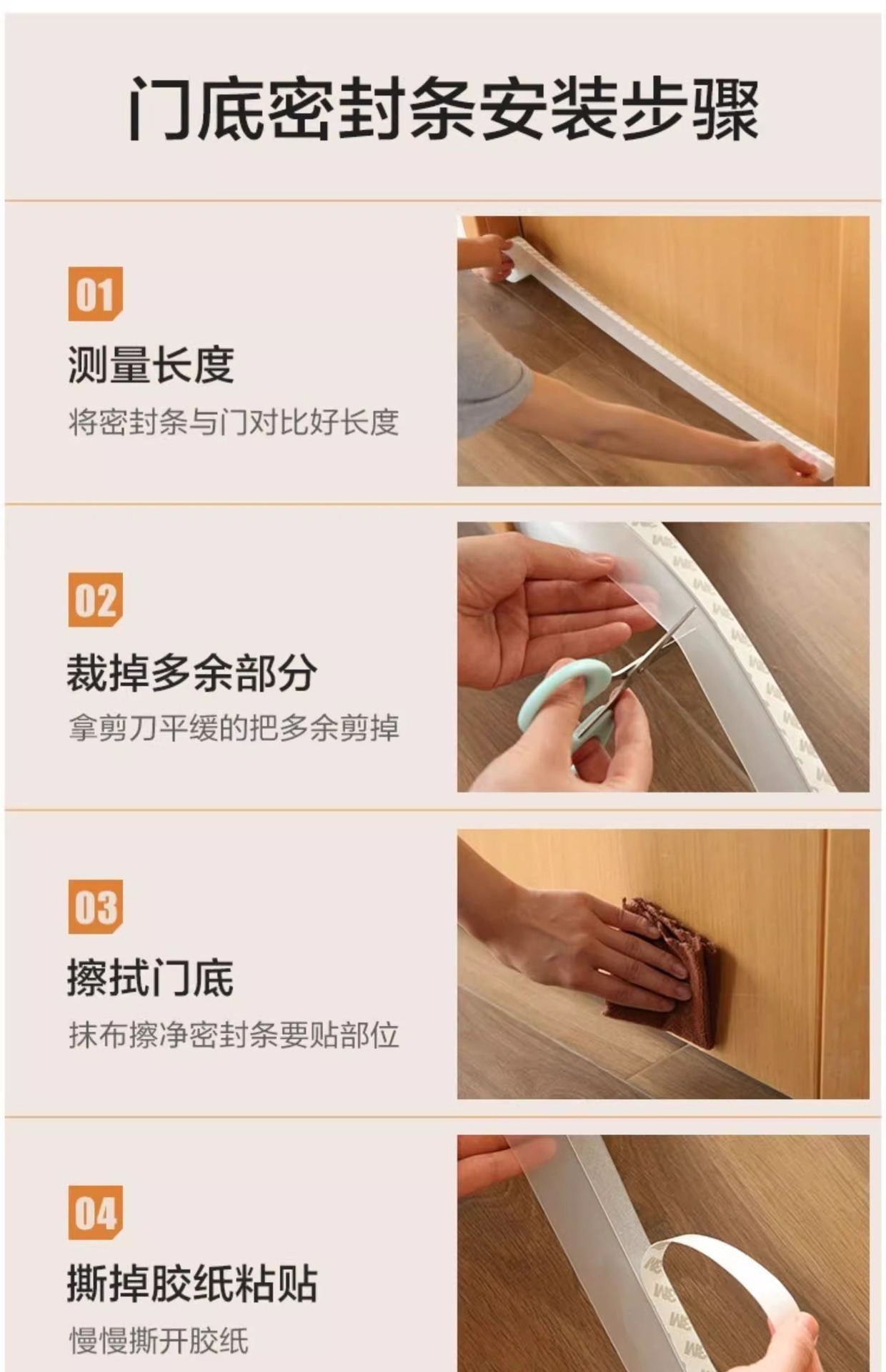 门底密封条安装步骤

01

测量长度

将密封条与门对比好长度

02

裁掉多余部分

拿剪刀平缓的把多余剪掉

03

擦拭门底

抹布擦净密封条要贴部位

04

撕掉胶纸粘贴

慢慢撕开胶纸