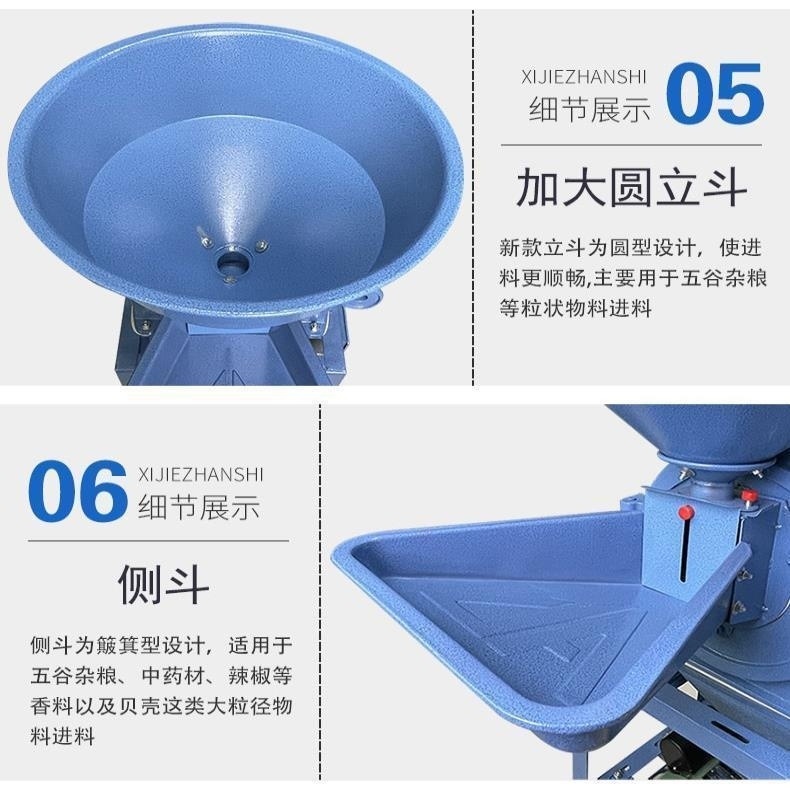 XIJIEZHANSHI
细节展示 05

加大圆立斗

新款立斗为圆型设计，使进料更顺畅,主要用于五谷杂粮等粒状物料进料

06 XIJIEZHANSHI
细节展示

侧斗

侧斗为簸箕型设计，适用于五谷杂粮、中药材、辣椒等香料以及贝壳这类大粒径物料进料