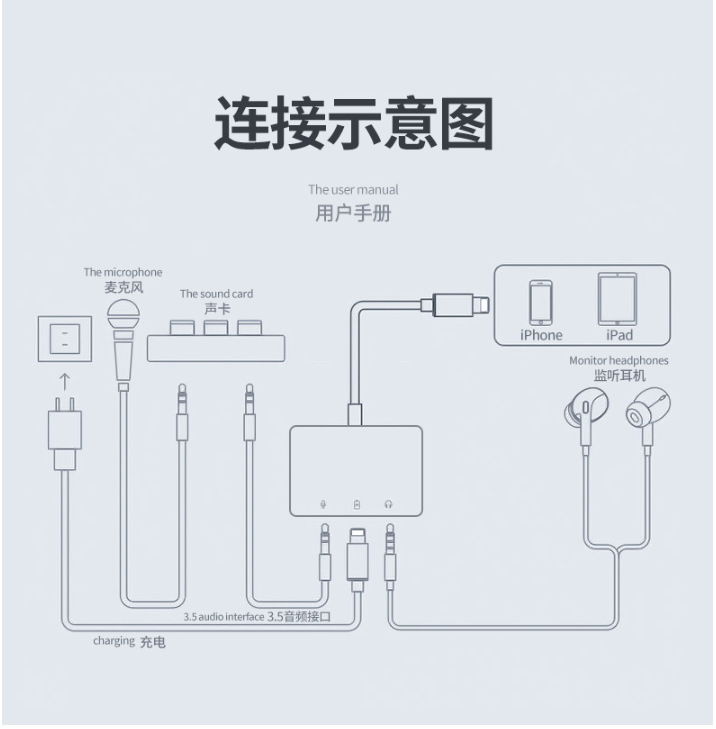 连接示意图

The user manual
用户手册

The microphone
麦克风

The sound card
声卡

iPhone

iPad

Monitor headphones
监听耳机

3.5 audio interface 3.5音频接口

charging 充电