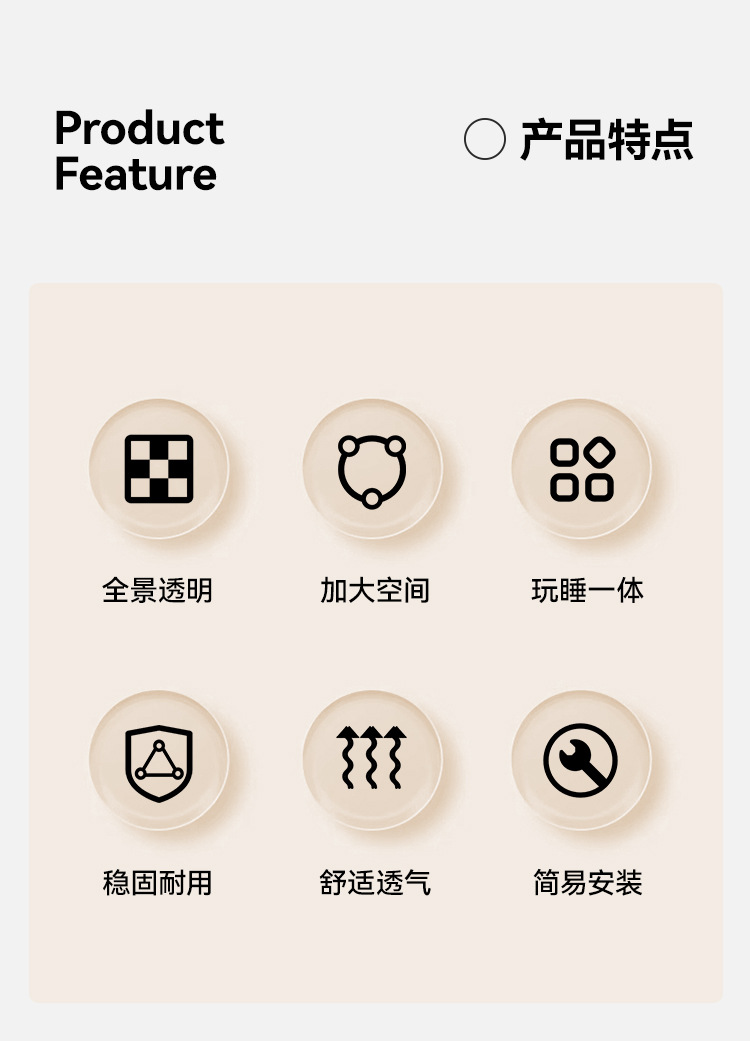 Product Feature

产品特点

全景透明

加大空间

玩睡一体

稳固耐用

舒适透气

简易安装