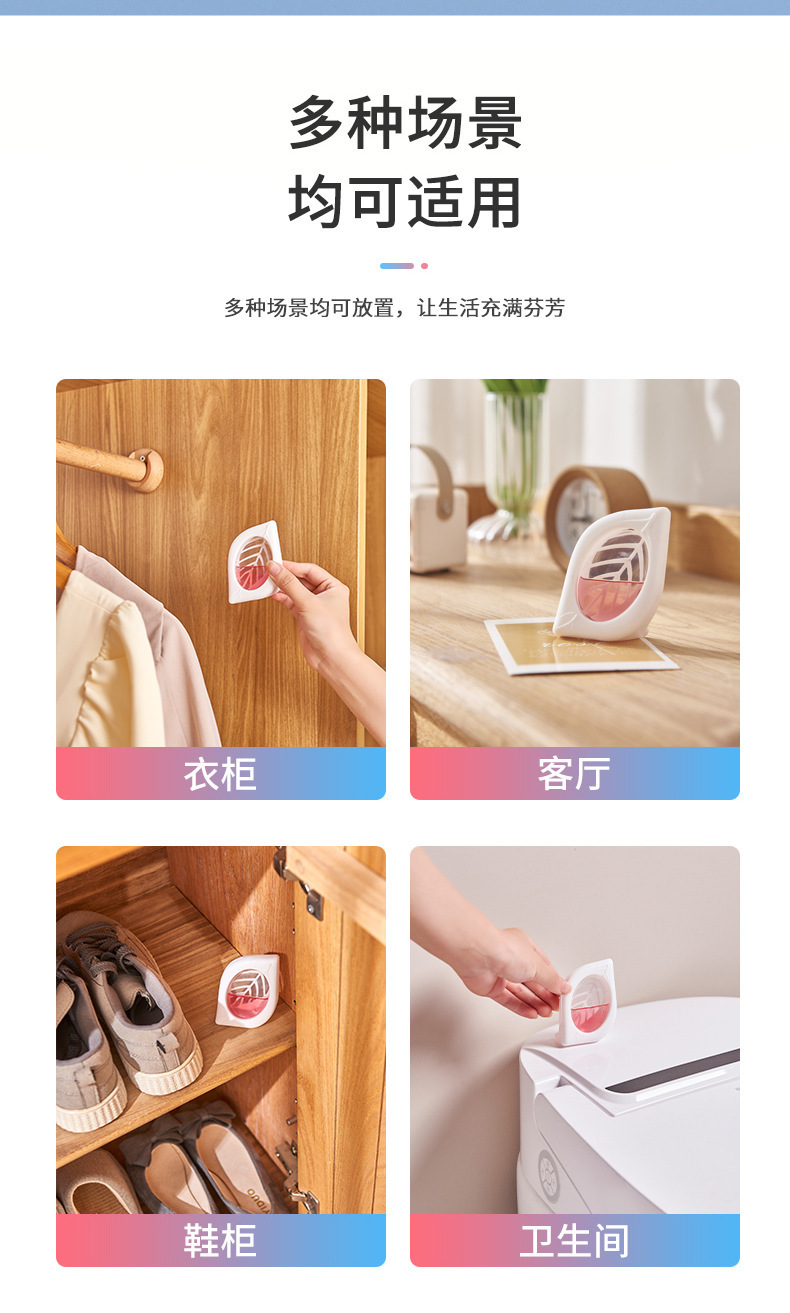 多种场景
均可适用

多种场景均可放置，让生活充满芬芳

衣柜

客厅

鞋柜

卫生间