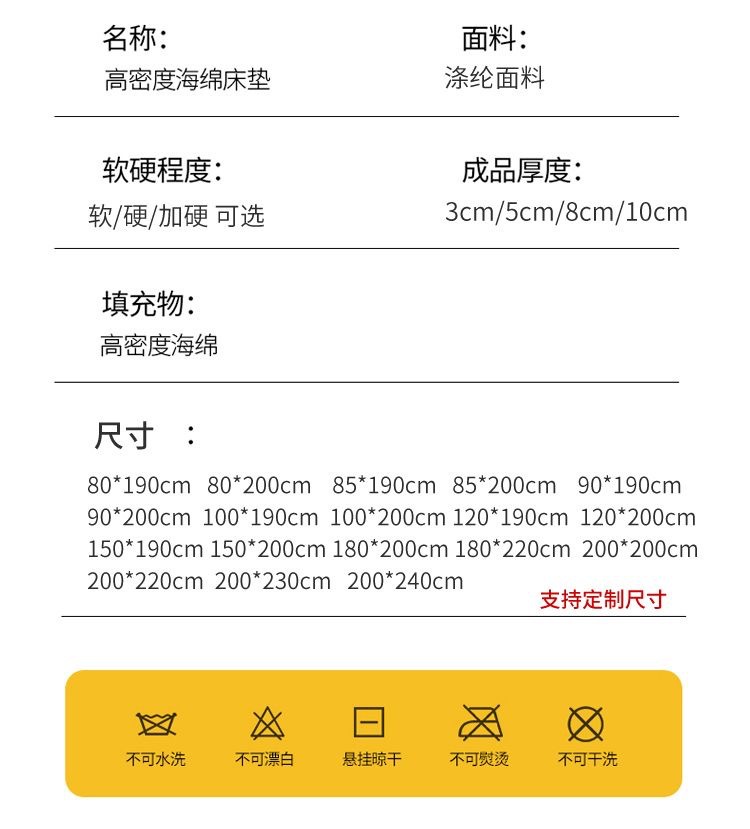 名称:
高密度海绵床垫

面料:
涤纶面料

软硬程度:
软/硬/加硬 可选

成品厚度:
3cm/5cm/8cm/10cm

填充物:
高密度海绵

尺寸 :

80*190cm 80*200cm 85*190cm 85*200cm 90*190cm 90*200cm 100*190cm 100*200cm 120*190cm 120*200cm 150*190cm 150*200cm 180*200cm 180*220cm 200*200cm 200*220cm 200*230cm 200*240cm

支持定制尺寸

不可水洗 不可漂白 悬挂晾干 不可熨烫 不可干洗