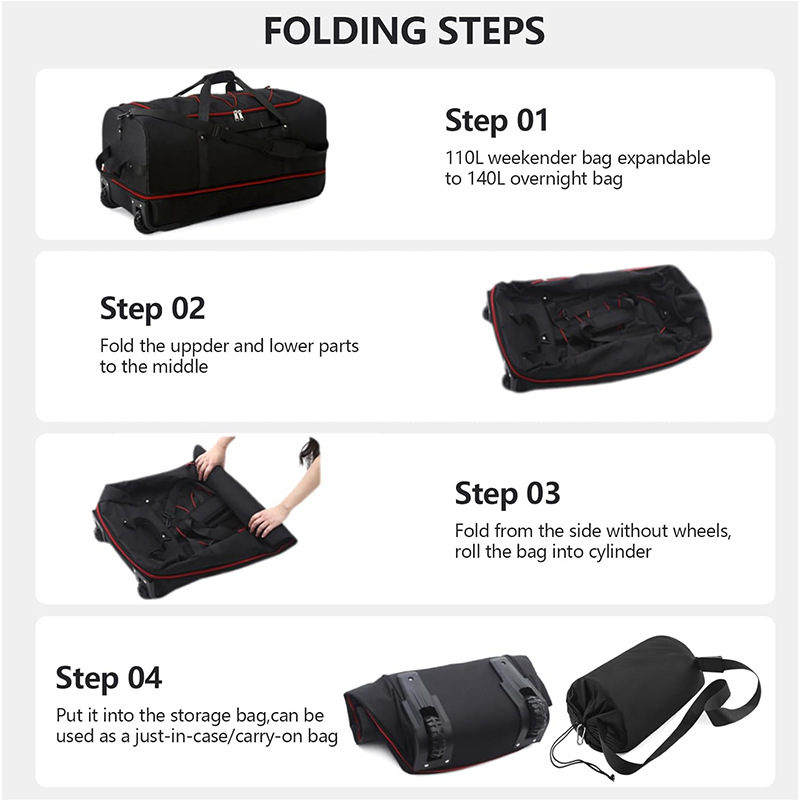 FOLDING STEPS

Step 01
110L weekender bag expandable to 140L overnight bag

Step 02
Fold the uppder and lower parts to the middle

Step 03
Fold from the side without wheels, roll the bag into cylinder

Step 04
Put it into the storage bag,can be used as a just-in-case/carry-on bag