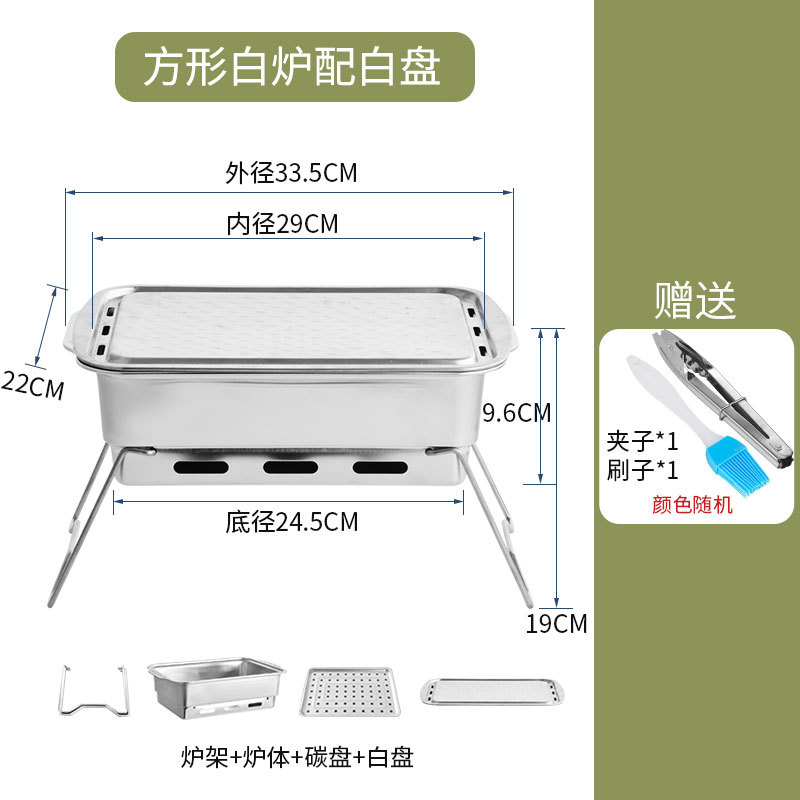 方形白炉配白盘

外径33.5CM

内径29CM

22CM

9.6CM

底径24.5CM

19CM

炉架+炉体+碳盘+白盘

赠送

夹子*1
刷子*1
颜色随机