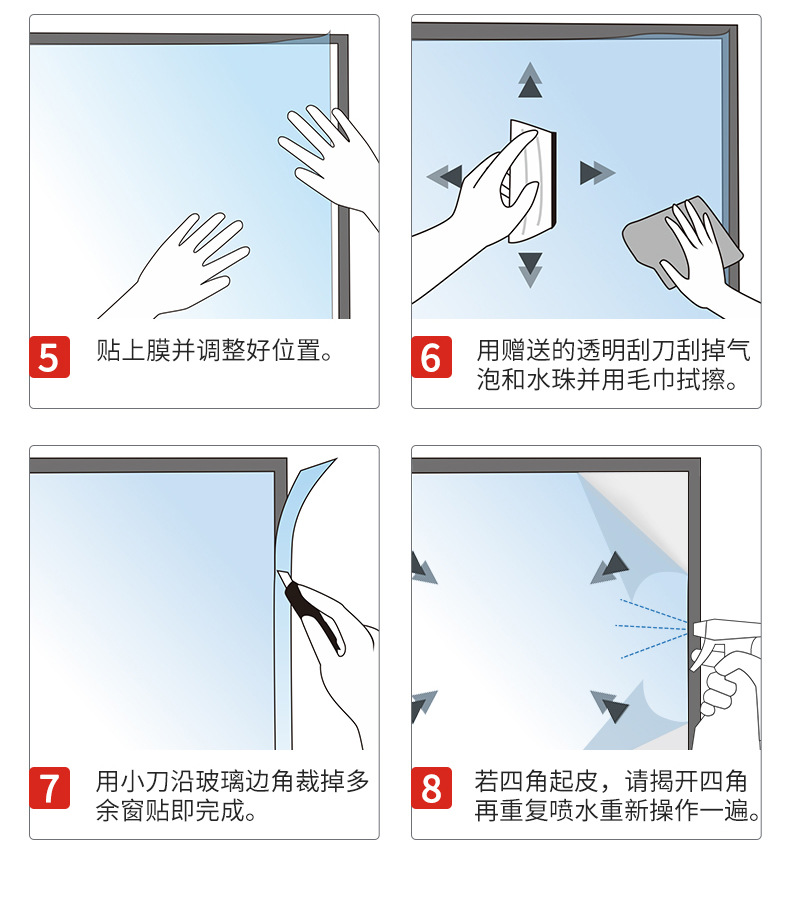 5 贴上膜并调整好位置。

6 用赠送的透明刮刀刮掉气泡和水珠并用毛巾拭擦。

7 用小刀沿玻璃边角裁掉多余窗贴即完成。

8 若四角起皮，请揭开四角再重复喷水重新操作一遍。