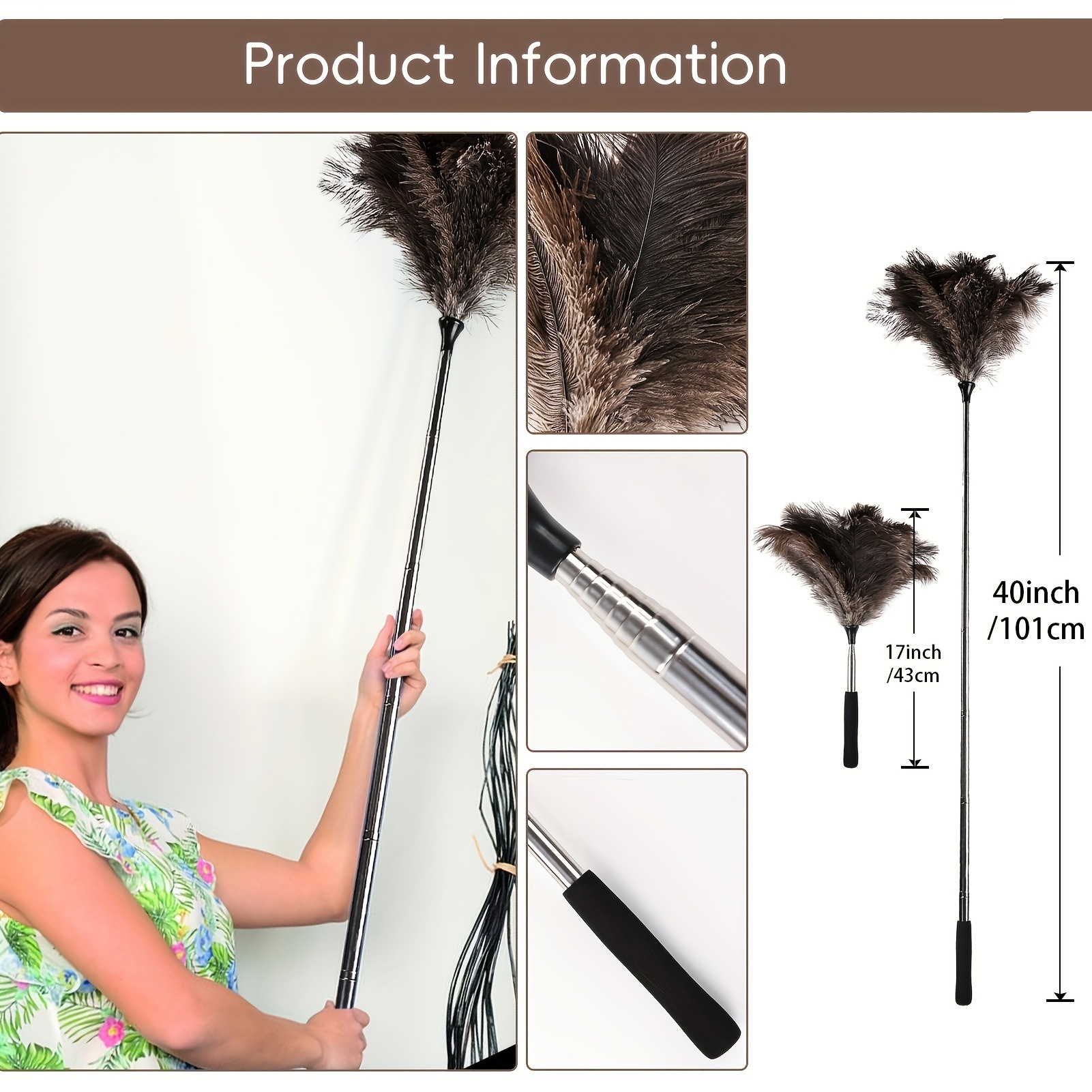 Product Information

17inch
/43cm

40inch
/101cm