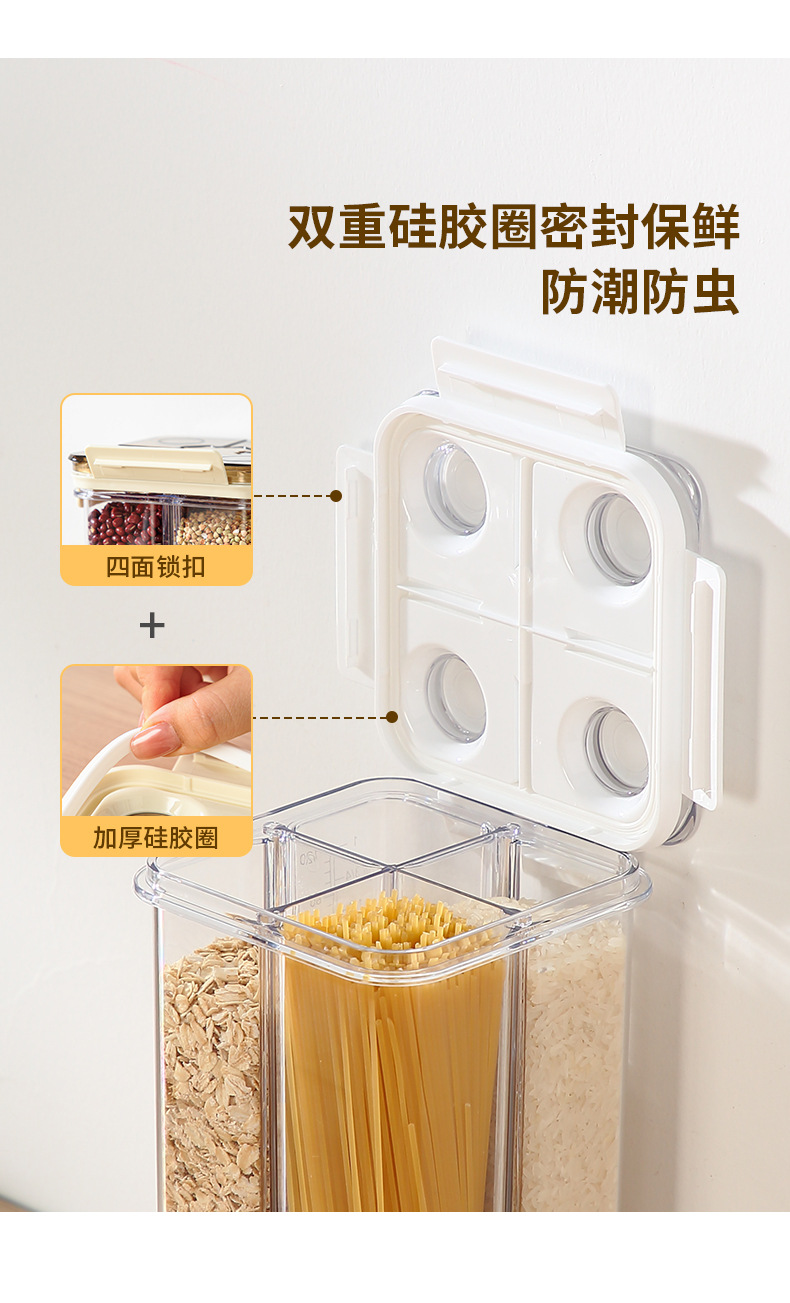 双重硅胶圈密封保鲜
防潮防虫

四面锁扣

+

加厚硅胶圈