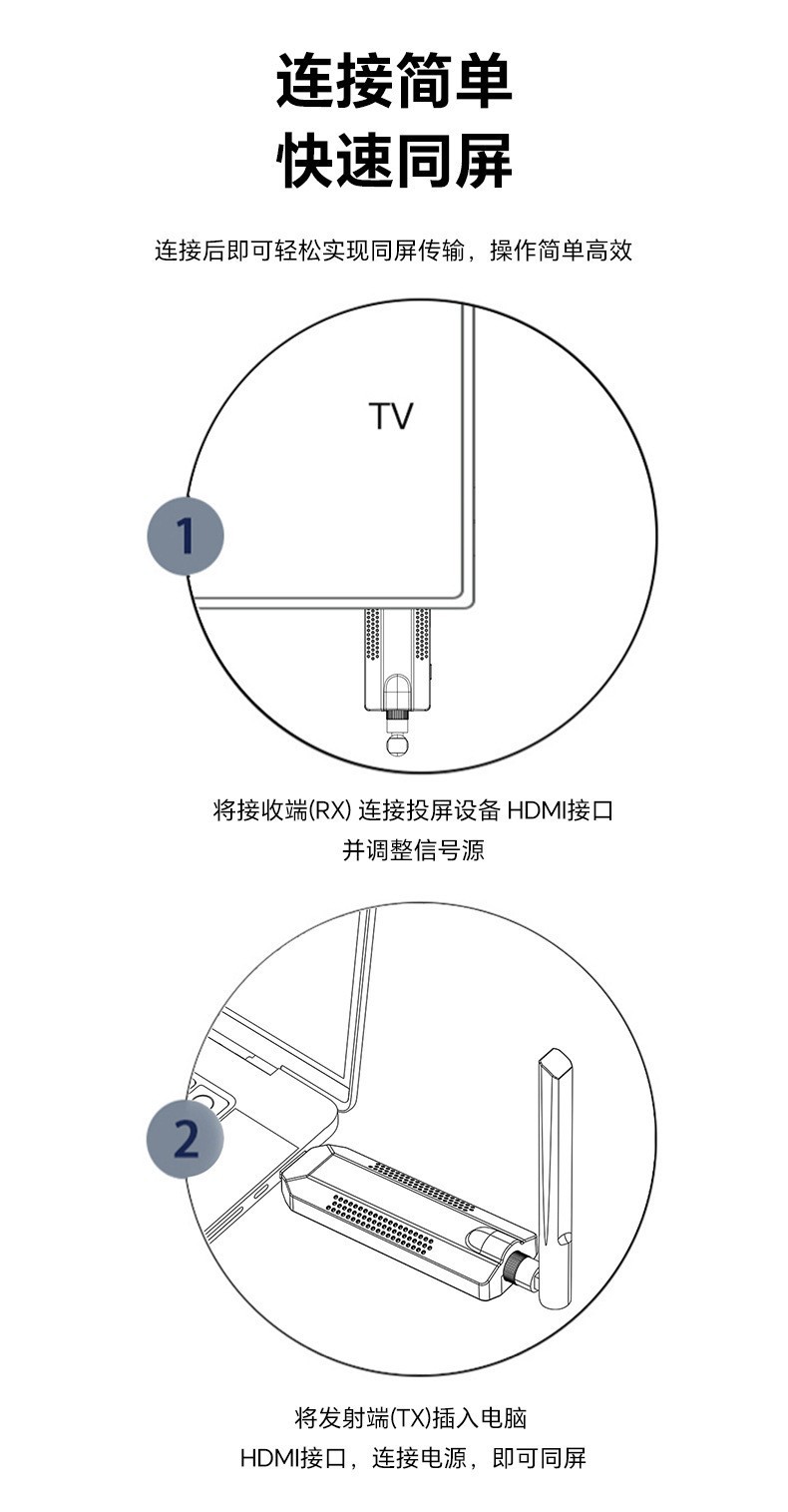 连接简单
快速同屏

连接后即可轻松实现同屏传输，操作简单高效

TV

1

将接收端(RX) 连接投屏设备 HDMI接口
并调整信号源

2

将发射端(TX)插入电脑
HDMI接口，连接电源，即可同屏