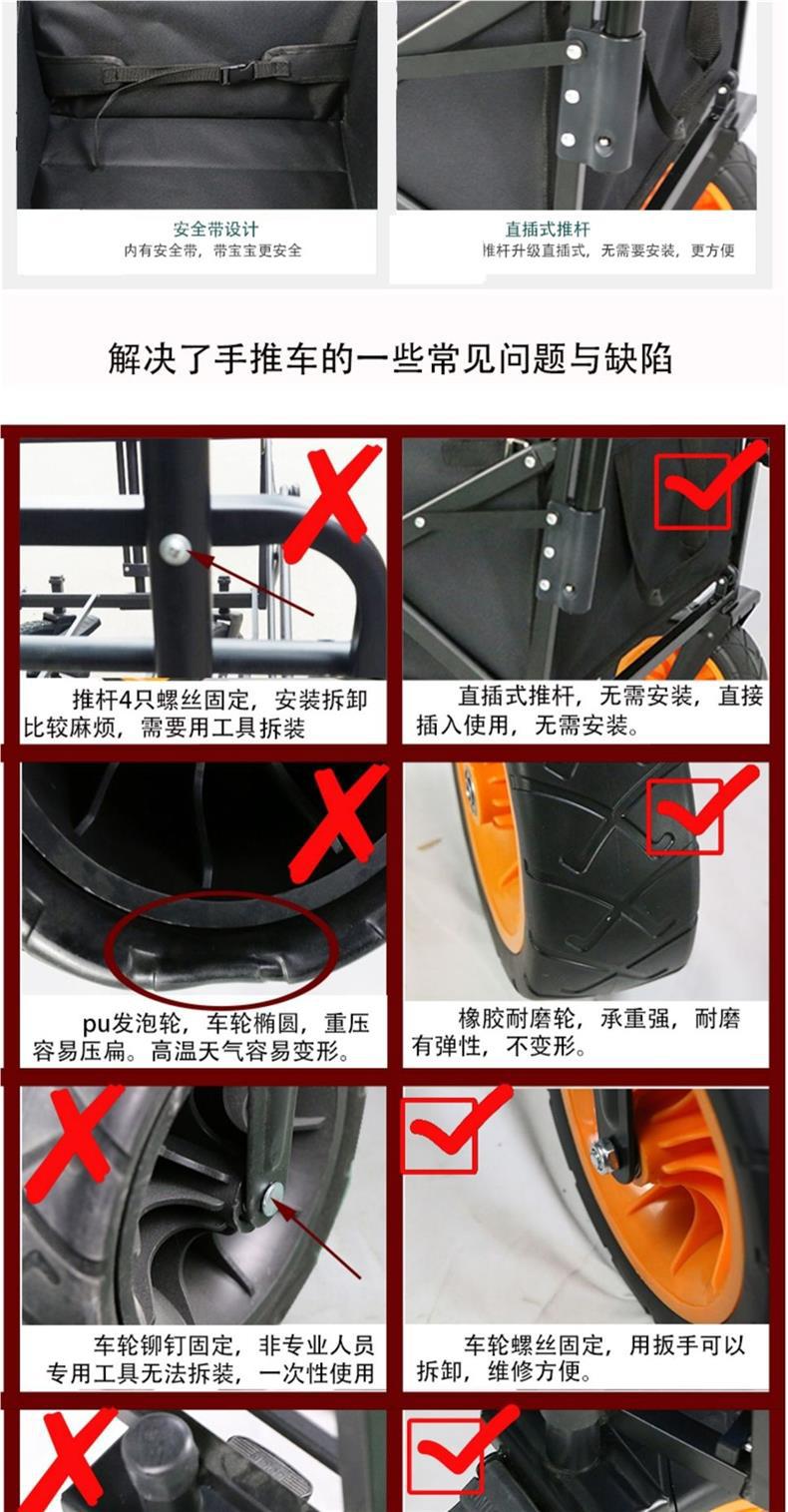 安全带设计
内有安全带，带宝宝更安全

直插式推杆
推杆升级直插式，无需要安装，更方便

解决了手推车的一些常见问题与缺陷

推杆4只螺丝固定，安装拆卸比较麻烦，需要用工具拆装

直插式推杆，无需安装，直接插入使用，无需安装。

pu发泡轮，车轮椭圆，重压容易压扁。高温天气容易变形。

橡胶耐磨轮，承重强，耐磨有弹性，不变形。

车轮铆钉固定，非专业人员专用工具无法拆装，一次性使用

车轮螺丝固定，用扳手可以拆卸，维修方便。