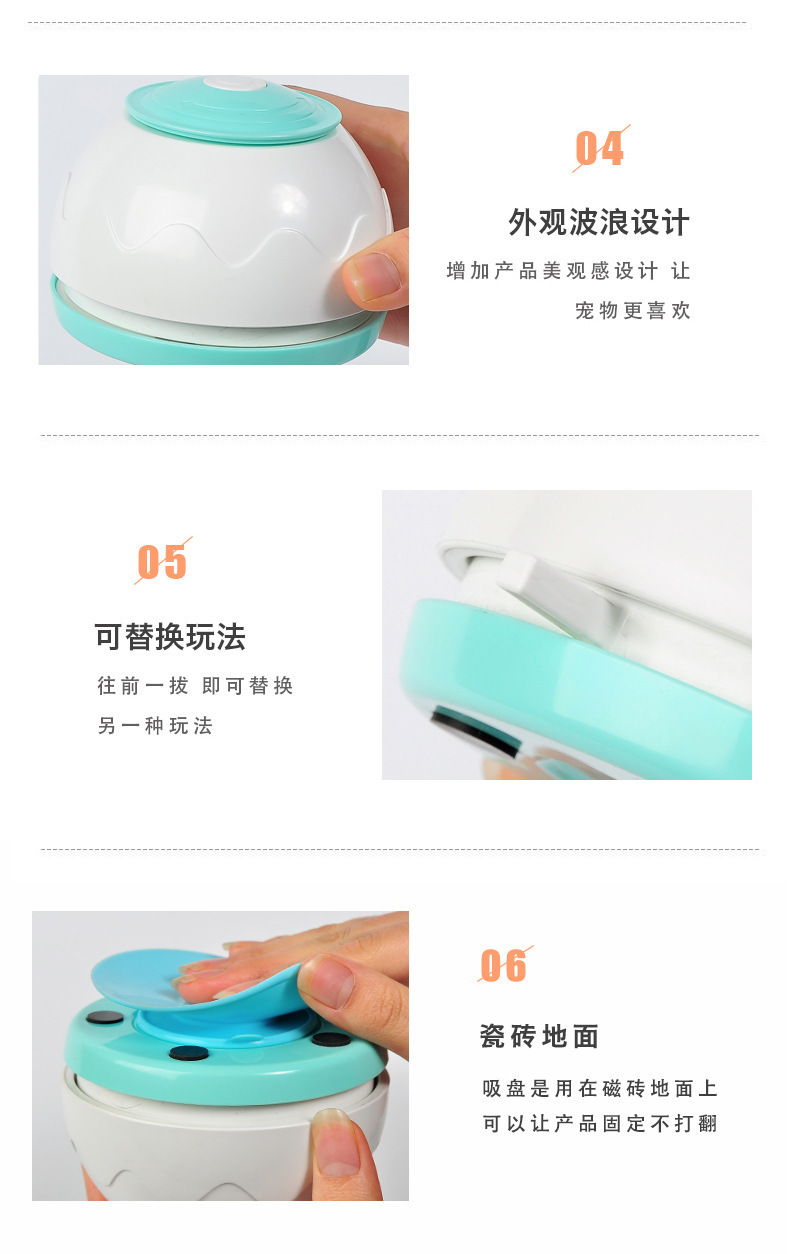 04

外观波浪设计

增加产品美观感设计 让宠物更喜欢

05

可替换玩法

往前一拔 即可替换另一种玩法

06

瓷砖地面

吸盘是用在磁砖地面上可以让产品固定不打翻