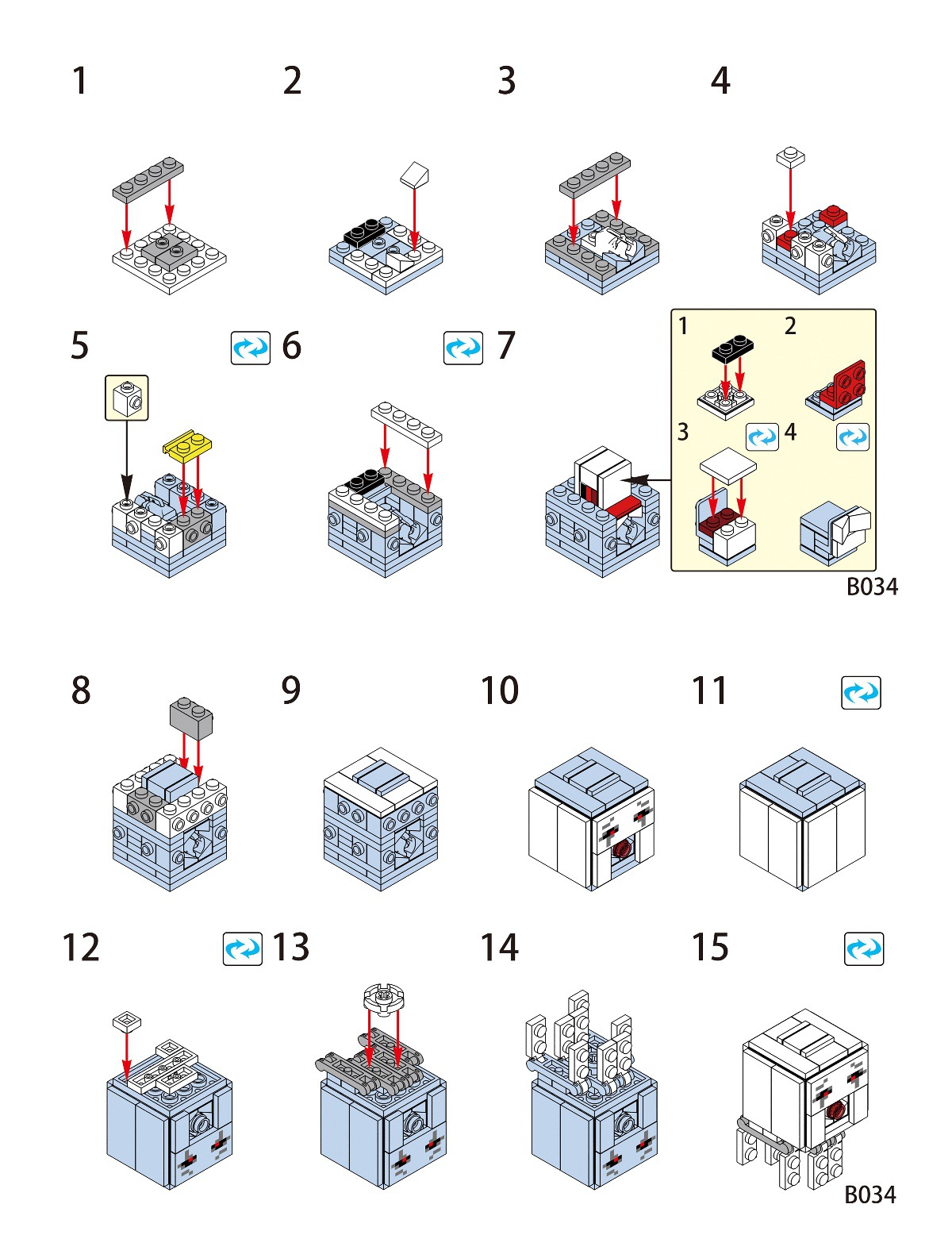 1

2

3

4

5

6

7

1

2

3

4

B034

8

9

10

11

12

13

14

15

B034