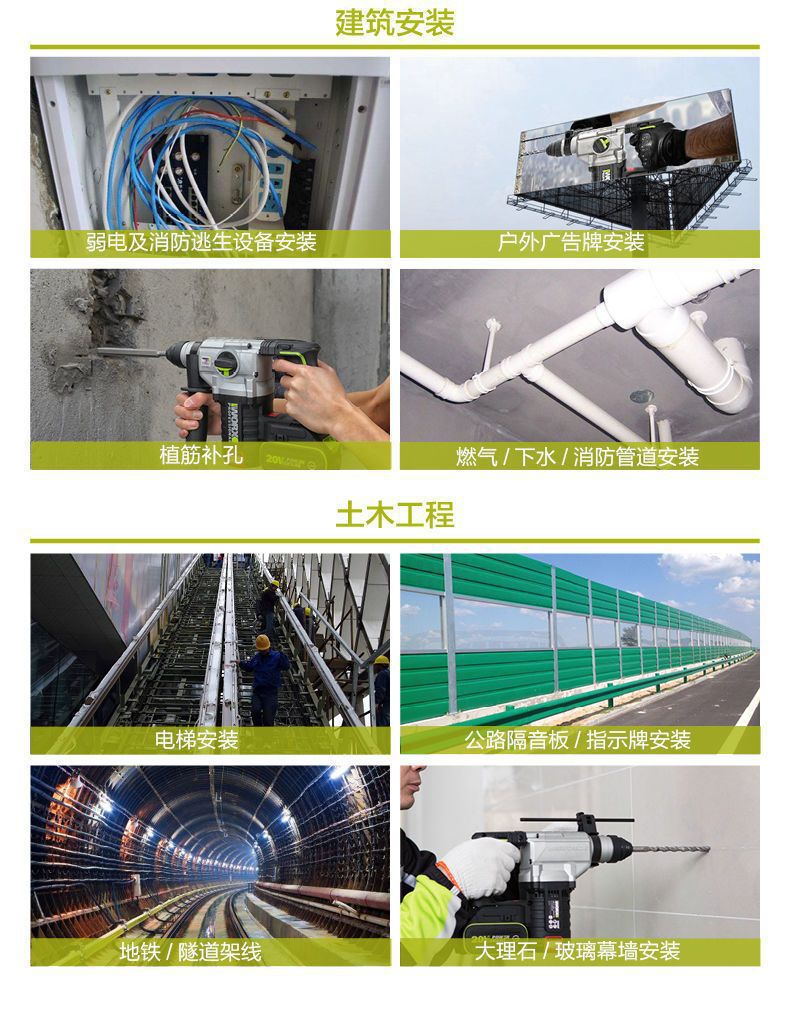 建筑安装

弱电及消防逃生设备安装

户外广告牌安装

植筋补孔

燃气 / 下水 / 消防管道安装

土木工程

电梯安装

公路隔音板 / 指示牌安装

地铁 / 隧道架线

大理石 / 玻璃幕墙安装