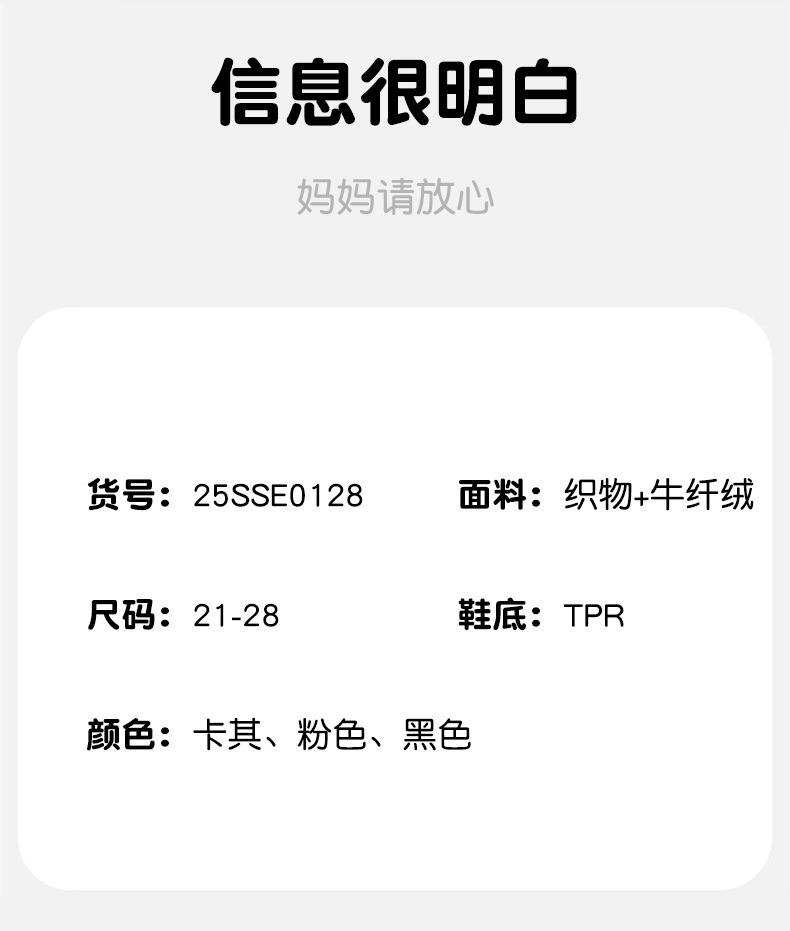 信息很明白

妈妈请放心

货号：25SSE0128 面料：织物+牛纤绒

尺码：21-28 鞋底：TPR

颜色：卡其、粉色、黑色