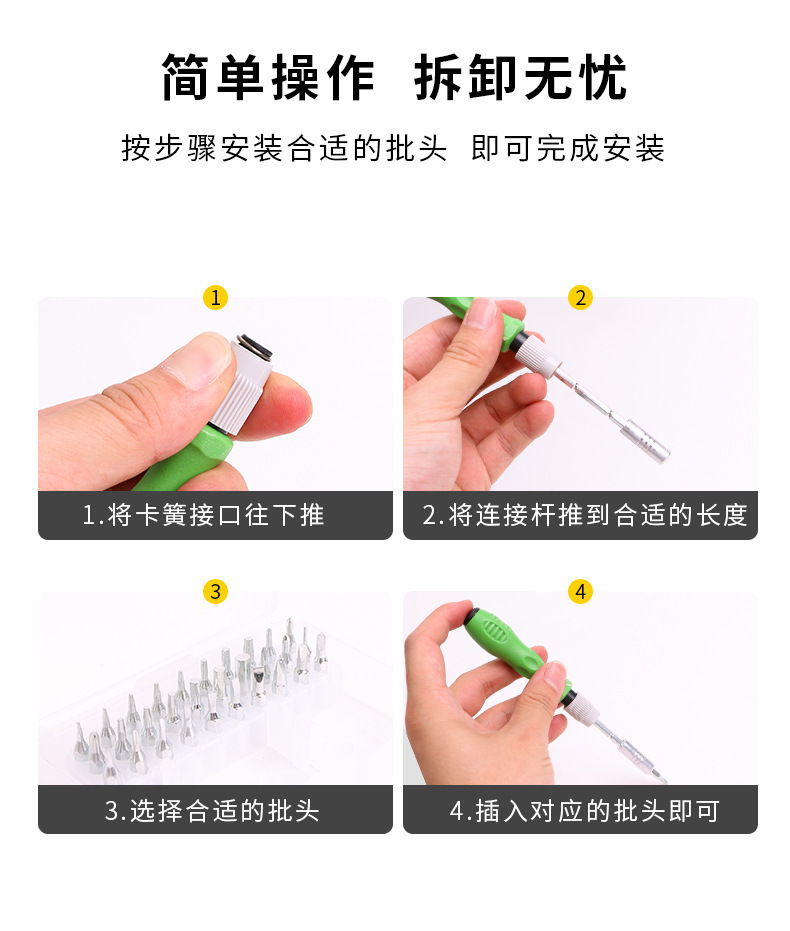 简单操作 拆卸无忧

按步骤安装合适的批头 即可完成安装

1

1.将卡簧接口往下推

2

2.将连接杆推到合适的长度

3

3.选择合适的批头

4

4.插入对应的批头即可