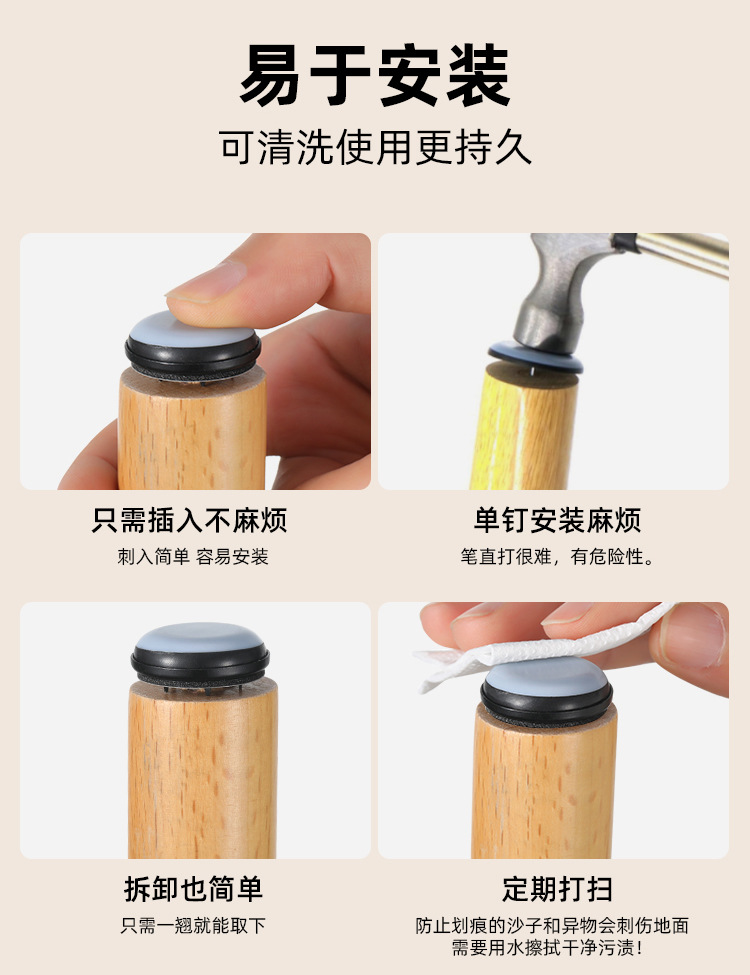 易于安装
可清洗使用更持久

只需插入不麻烦
刺入简单 容易安装

单钉安装麻烦
笔直打很难，有危险性。

拆卸也简单
只需一翘就能取下

定期打扫
防止划痕的沙子和异物会刺伤地面
需要用水擦拭干净污渍!