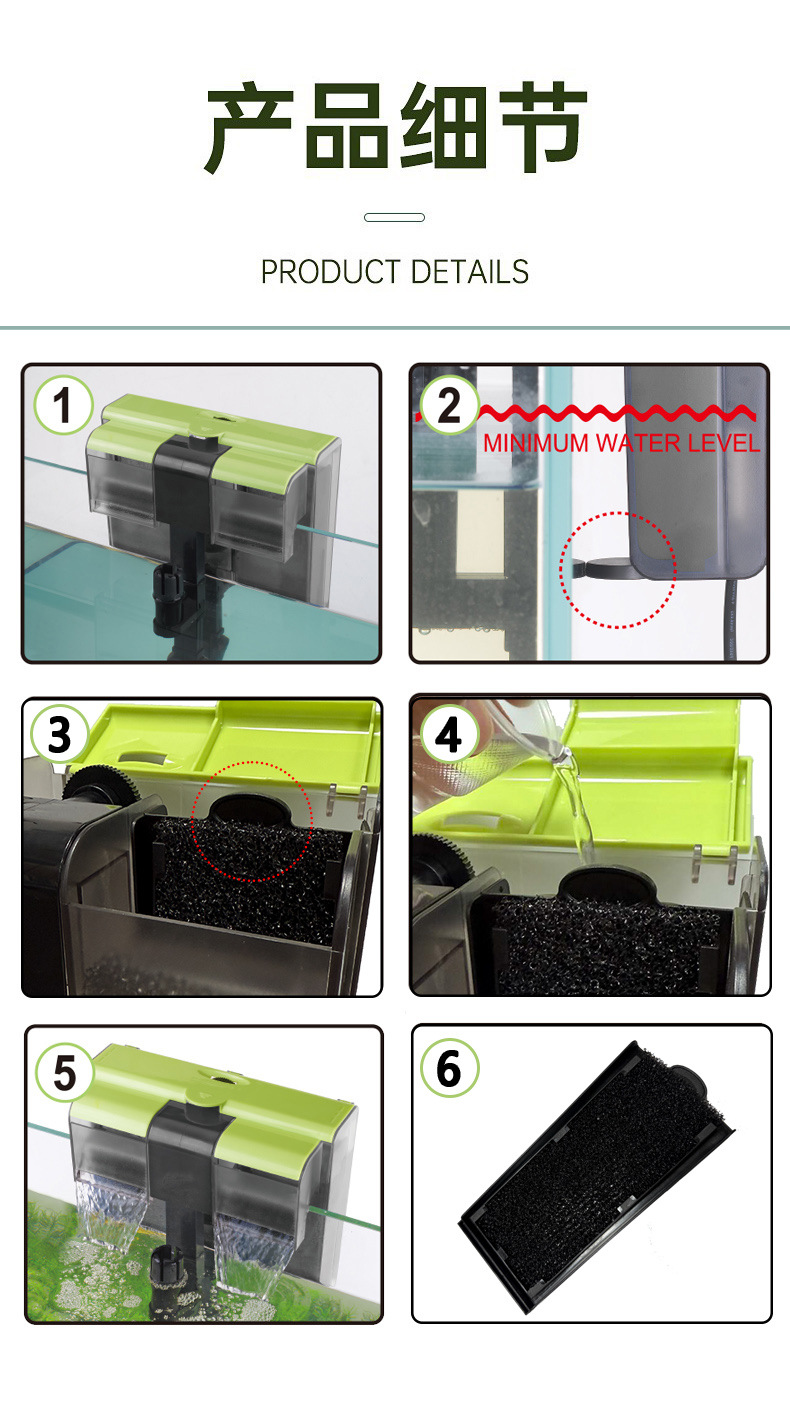 产品细节

PRODUCT DETAILS

1

2

MINIMUM WATER LEVEL

3

4

5

6