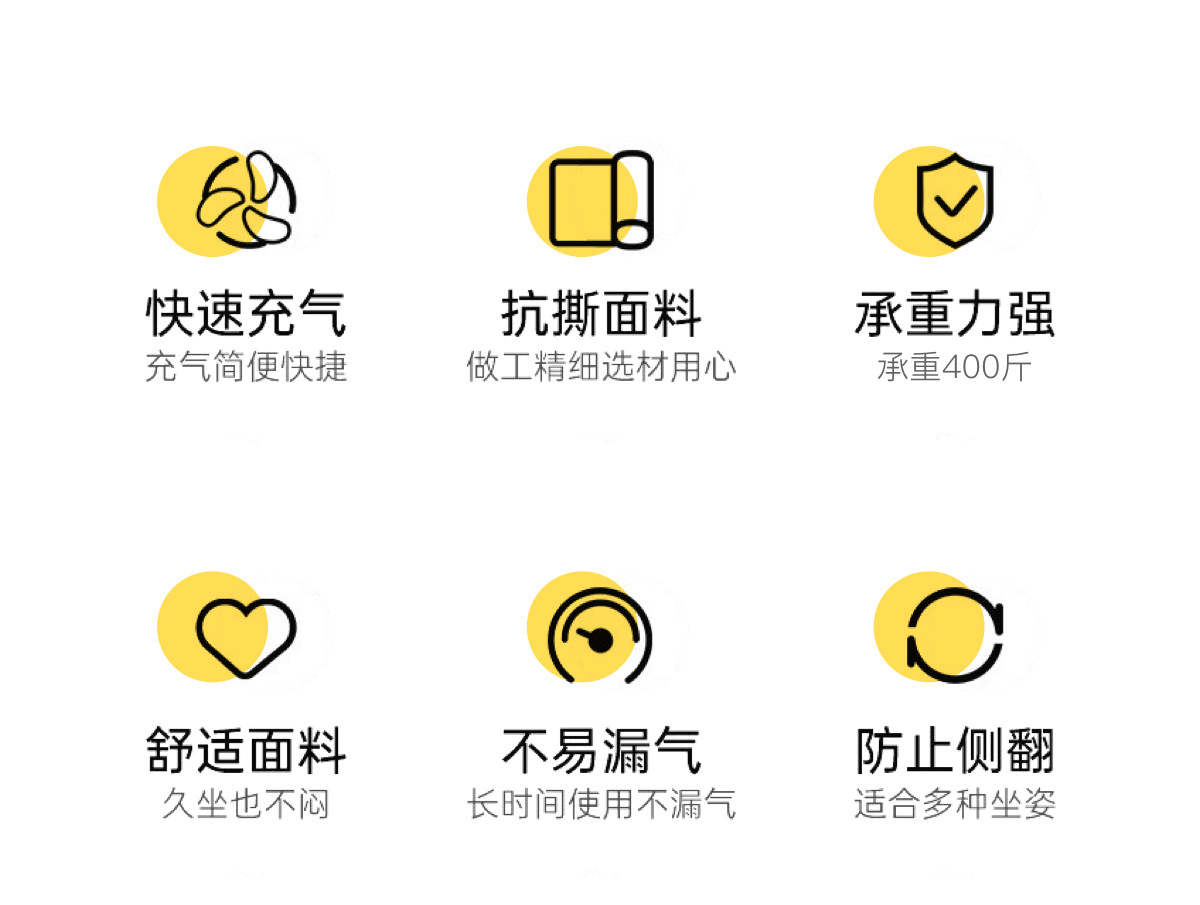 快速充气
充气简便快捷

抗撕面料
做工精细选材用心

承重力强
承重400斤

舒适面料
久坐也不闷

不易漏气
长时间使用不漏气

防止侧翻
适合多种坐姿